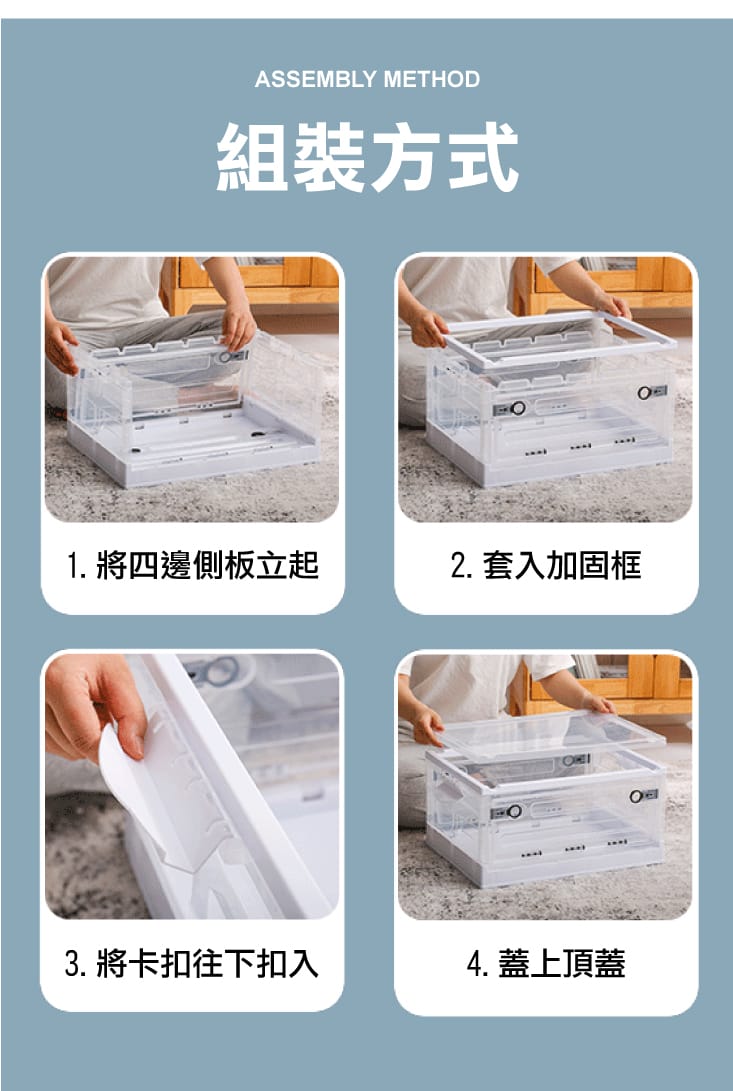 ASSEMBLY METHOD

組裝方式

1. 將四邊側板立起

2. 套入加固框

3. 將卡扣往下扣入

4. 蓋上頂蓋