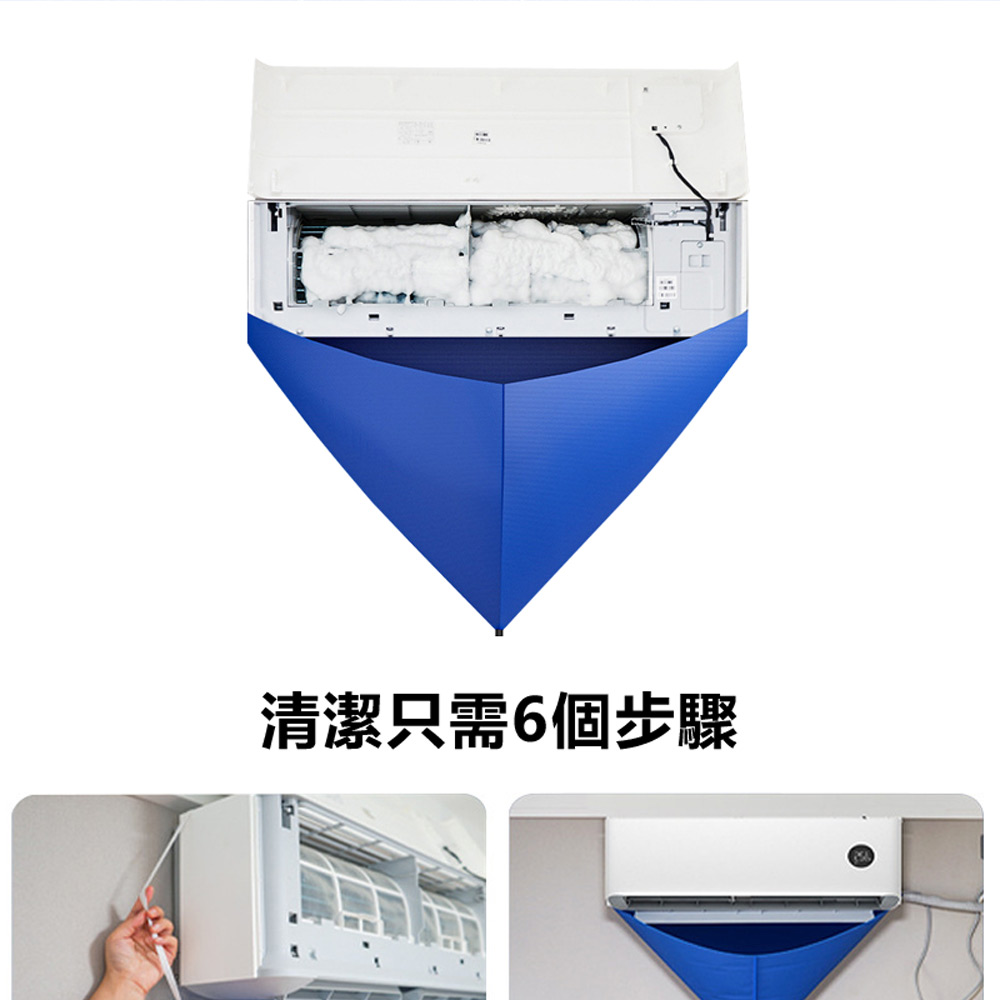 清潔只需6個步驟