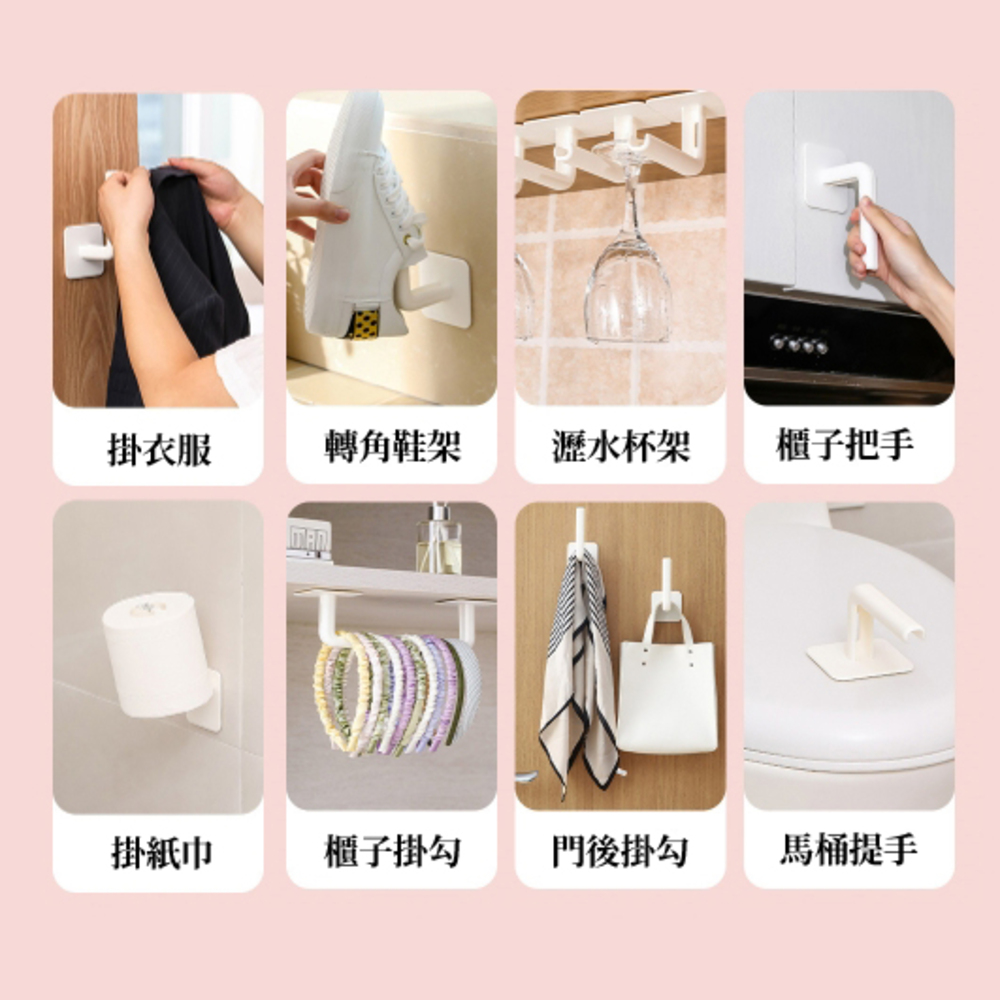 掛衣服

轉角鞋架

瀝水杯架

櫃子把手

掛紙巾

櫃子掛勾

門後掛勾

馬桶提手