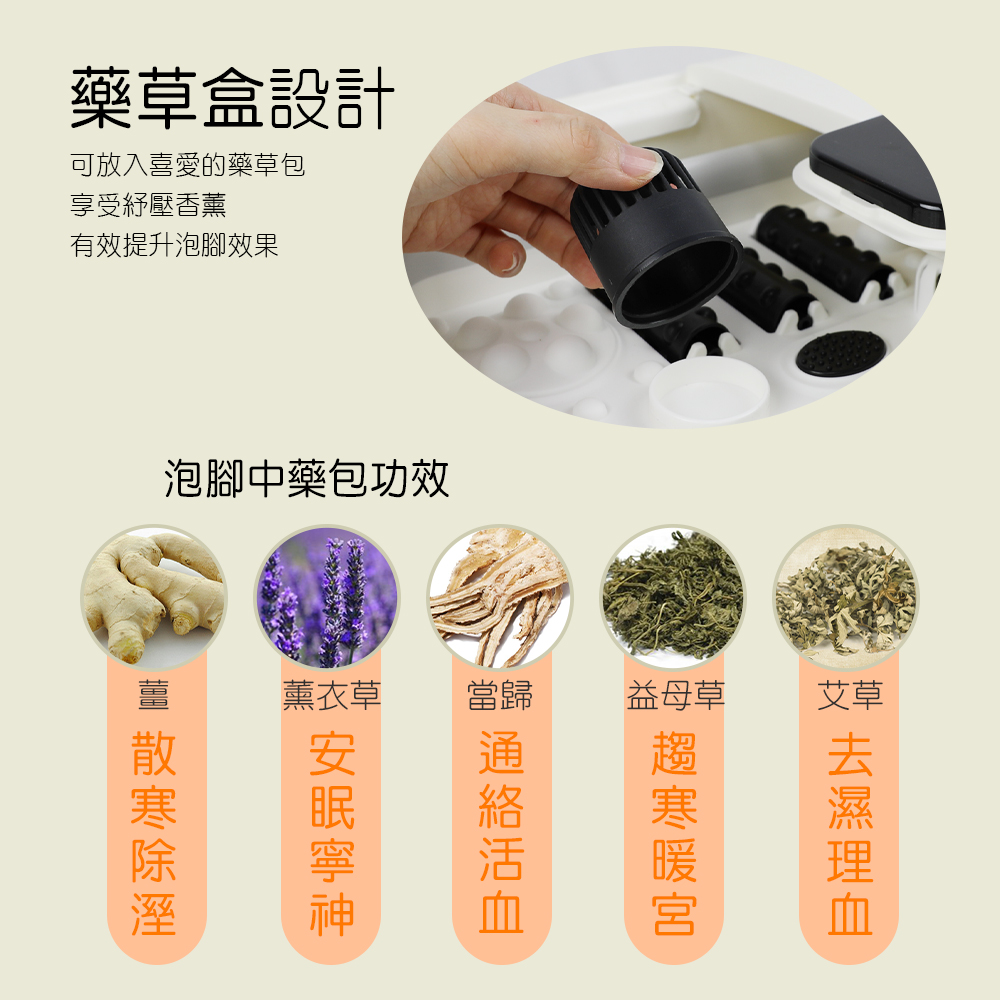 藥草盒設計

可放入喜愛的藥草包
享受紓壓香薰
有效提升泡腳效果

泡腳中藥包功效

薑
散寒除溼

薰衣草
安眠寧神

當歸
通絡活血

益母草
趨寒暖宮

艾草
去濕理血