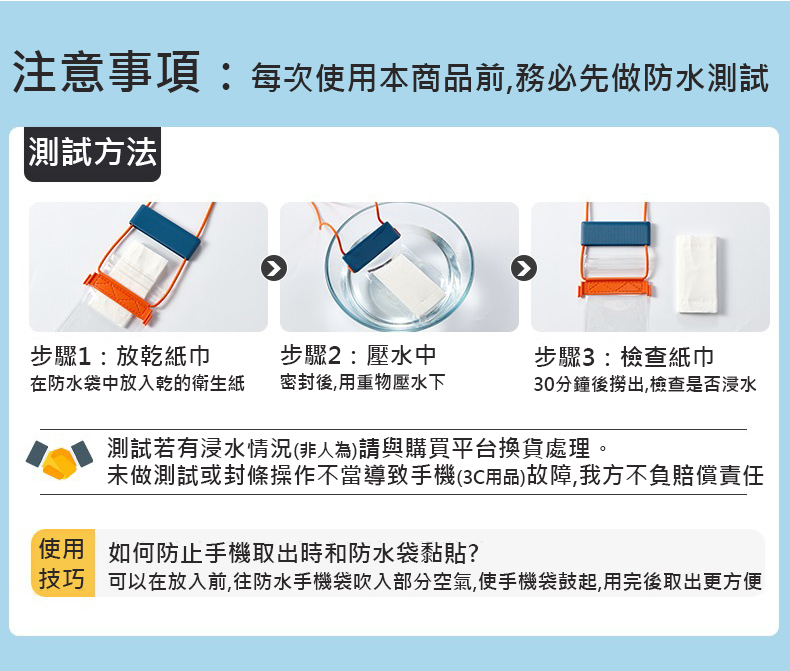 注意事項：每次使用本商品前,務必先做防水測試

測試方法

步驟1：放乾紙巾
在防水袋中放入乾的衛生紙

步驟2：壓水中
密封後,用重物壓水下

步驟3：檢查紙巾
30分鐘後撈出,檢查是否浸水

測試若有浸水情況(非人為)請與購買平台換貨處理。
未做測試或封條操作不當導致手機(3C用品)故障,我方不負賠償責任

使用技巧

如何防止手機取出時和防水袋黏貼?
可以在放入前,往防水手機袋吹入部分空氣,使手機袋鼓起,用完後取出更方便