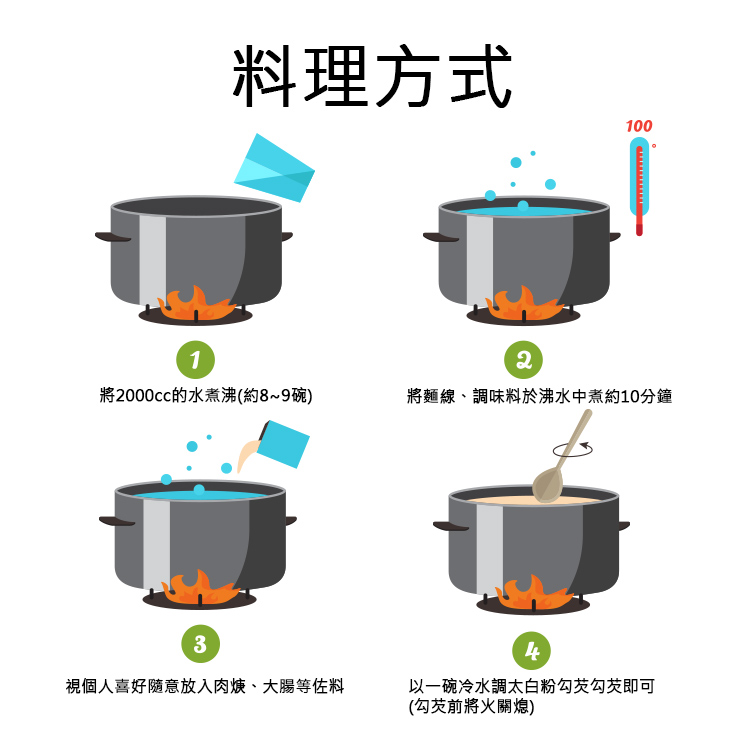 料理方式

100

1
將2000cc的水煮沸(約8~9碗)

2
將麵線、調味料於沸水中煮約10分鐘

3
視個人喜好隨意放入肉焿、大腸等佐料

4
以一碗冷水調太白粉勾芡勾芡即可
(勾芡前將火關熄)