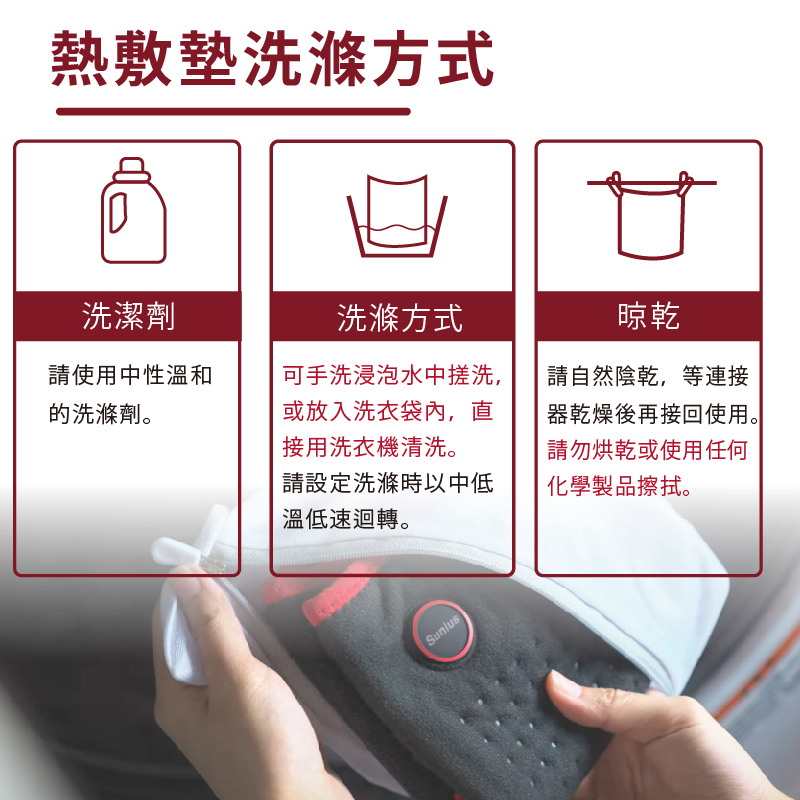 熱敷墊洗滌方式

洗潔劑

請使用中性溫和的洗滌劑。

洗滌方式

可手洗浸泡水中搓洗，或放入洗衣袋內，直接用洗衣機清洗。
請設定洗滌時以中低溫低速迴轉。

晾乾

請自然陰乾，等連接器乾燥後再接回使用。
請勿烘乾或使用任何化學製品擦拭。

Sunlus