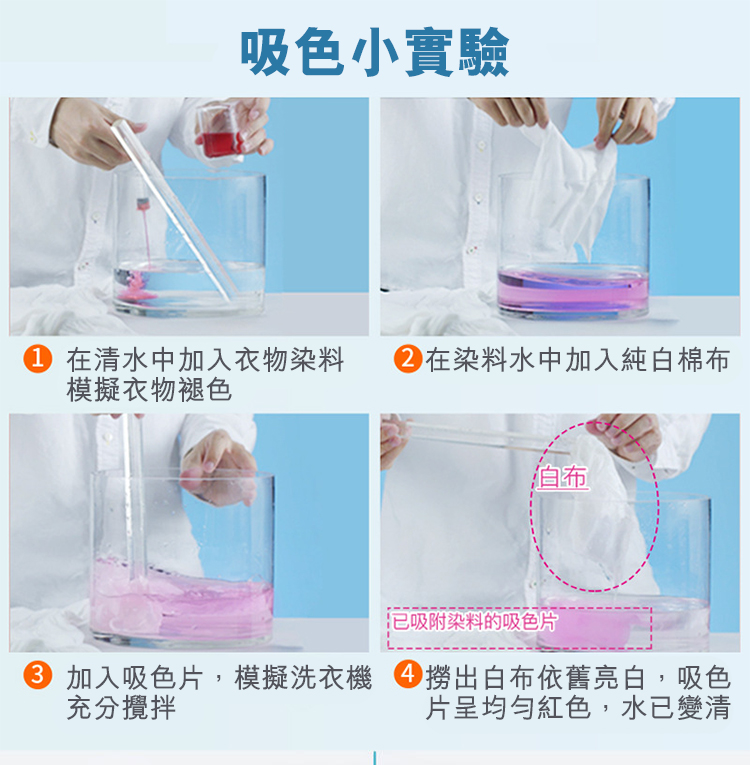 吸色小實驗

1 在清水中加入衣物染料模擬衣物褪色

2 在染料水中加入純白棉布

白布

已吸附染料的吸色片

3 加入吸色片，模擬洗衣機充分攪拌

4 撈出白布依舊亮白，吸色片呈均勻紅色，水已變清