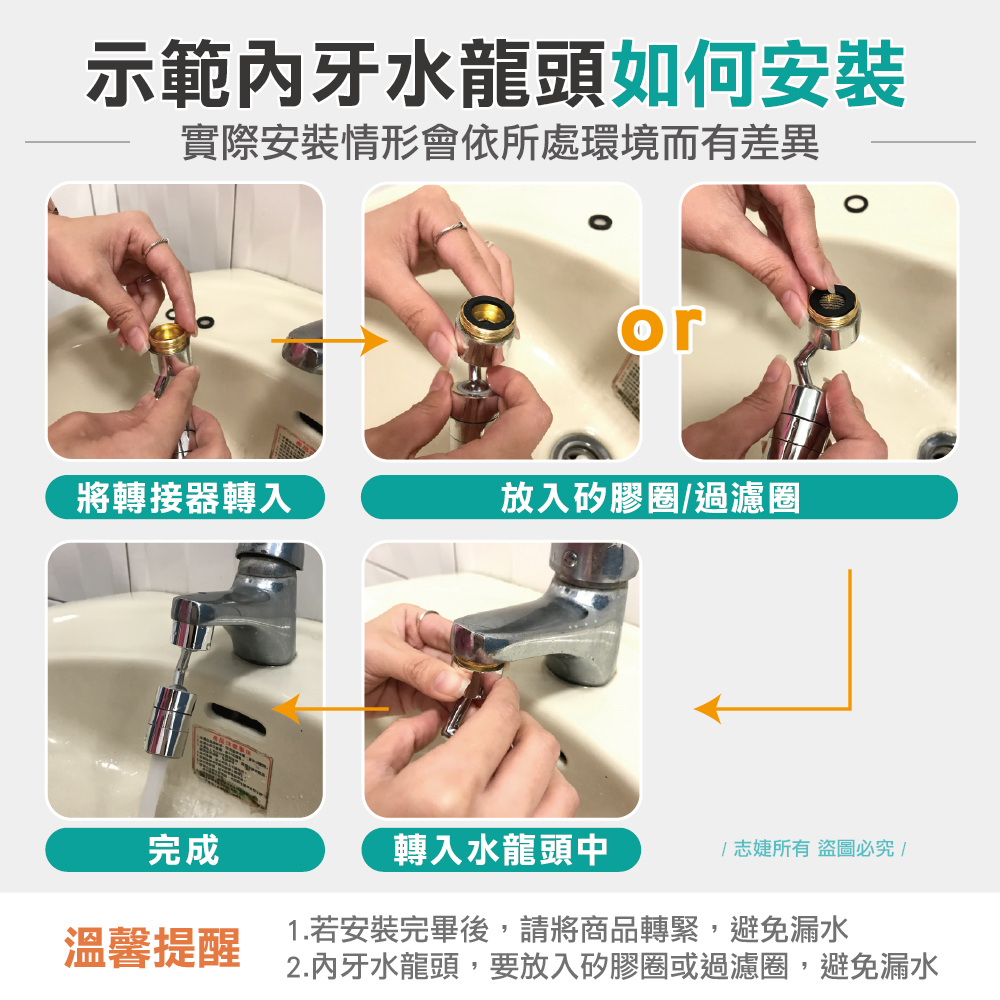 示範內牙水龍頭如何安裝

實際安裝情形會依所處環境而有差異

or

將轉接器轉入

放入矽膠圈/過濾圈

完成

轉入水龍頭中

/ 志婕所有 盜圖必究 /

溫馨提醒

1.若安裝完畢後，請將商品轉緊，避免漏水
2.內牙水龍頭，要放入矽膠圈或過濾圈，避免漏水