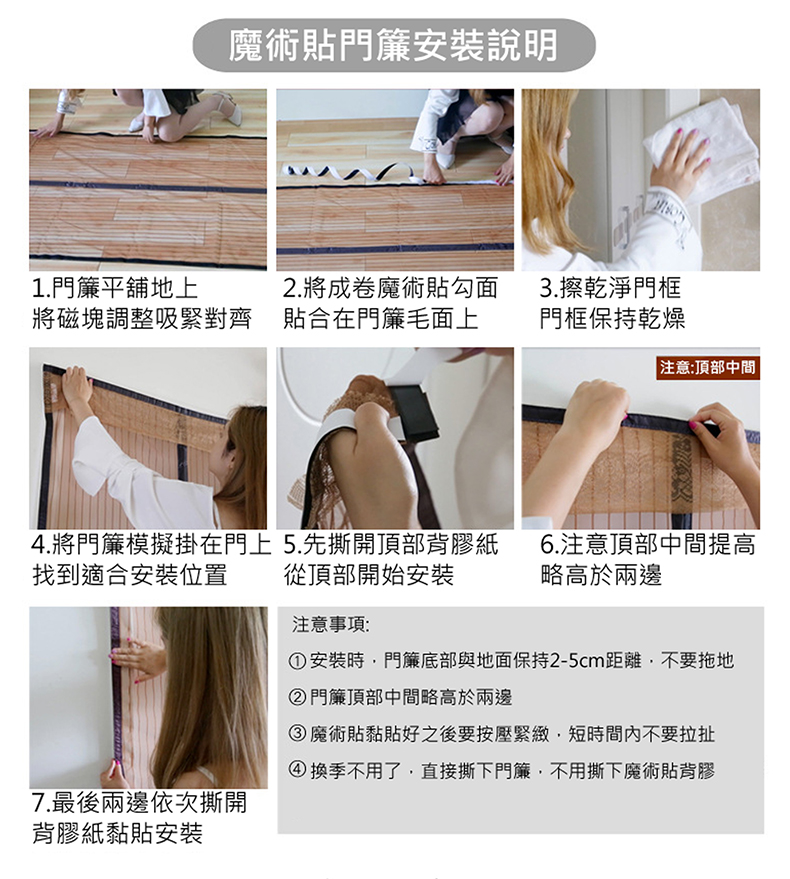 魔術貼門簾安裝說明

1.門簾平舖地上
將磁塊調整吸緊對齊

2.將成卷魔術貼勾面
貼合在門簾毛面上

3.擦乾淨門框
門框保持乾燥

注意:頂部中間

4.將門簾模擬掛在門上
找到適合安裝位置

5.先撕開頂部背膠紙
從頂部開始安裝

6.注意頂部中間提高
略高於兩邊

7.最後兩邊依次撕開
背膠紙黏貼安裝

注意事項:
① 安裝時，門簾底部與地面保持2-5cm距離，不要拖地
② 門簾頂部中間略高於兩邊
③ 魔術貼黏貼好之後要按壓緊緻，短時間內不要拉扯
④ 換季不用了，直接撕下門簾，不用撕下魔術貼背膠