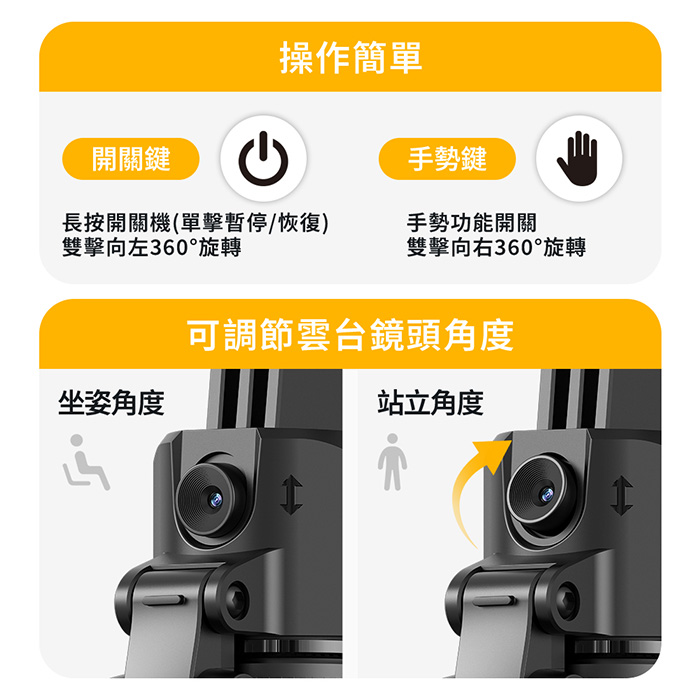 操作簡單

開關鍵

長按開關機(單擊暫停/恢復)
雙擊向左360°旋轉

手勢鍵

手勢功能開關
雙擊向右360°旋轉

可調節雲台鏡頭角度

坐姿角度

站立角度