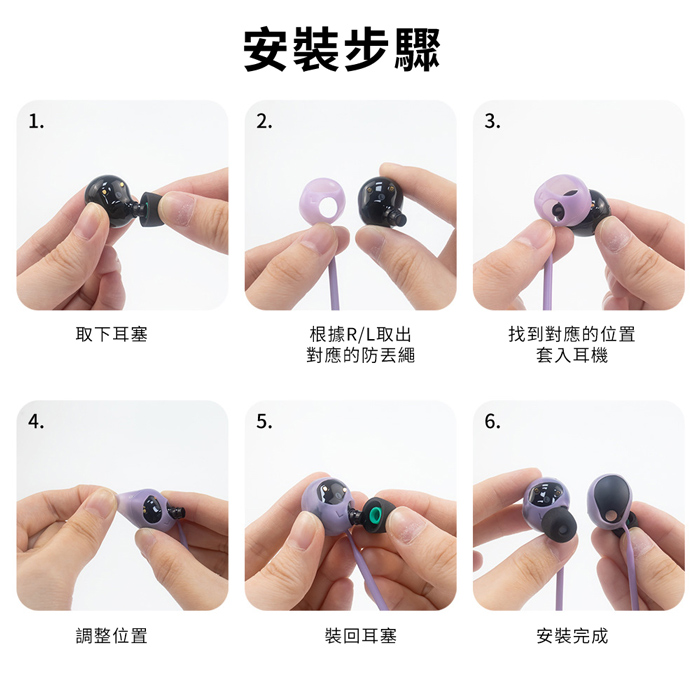 安裝步驟

1.

取下耳塞

2.

根據R/L取出
對應的防丟繩

3.

找到對應的位置
套入耳機

4.

調整位置

5.

裝回耳塞

6.

安裝完成