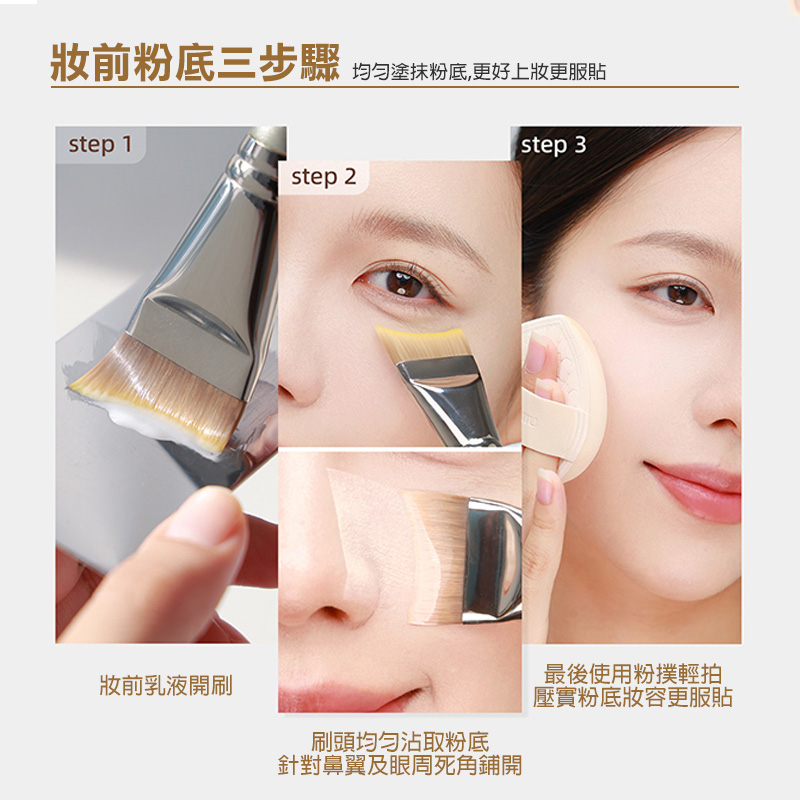 妝前粉底三步驟 均勻塗抹粉底,更好上妝更服貼

step 1

step 2

step 3

妝前乳液開刷

刷頭均勻沾取粉底
針對鼻翼及眼周死角鋪開

最後使用粉撲輕拍
壓實粉底妝容更服貼