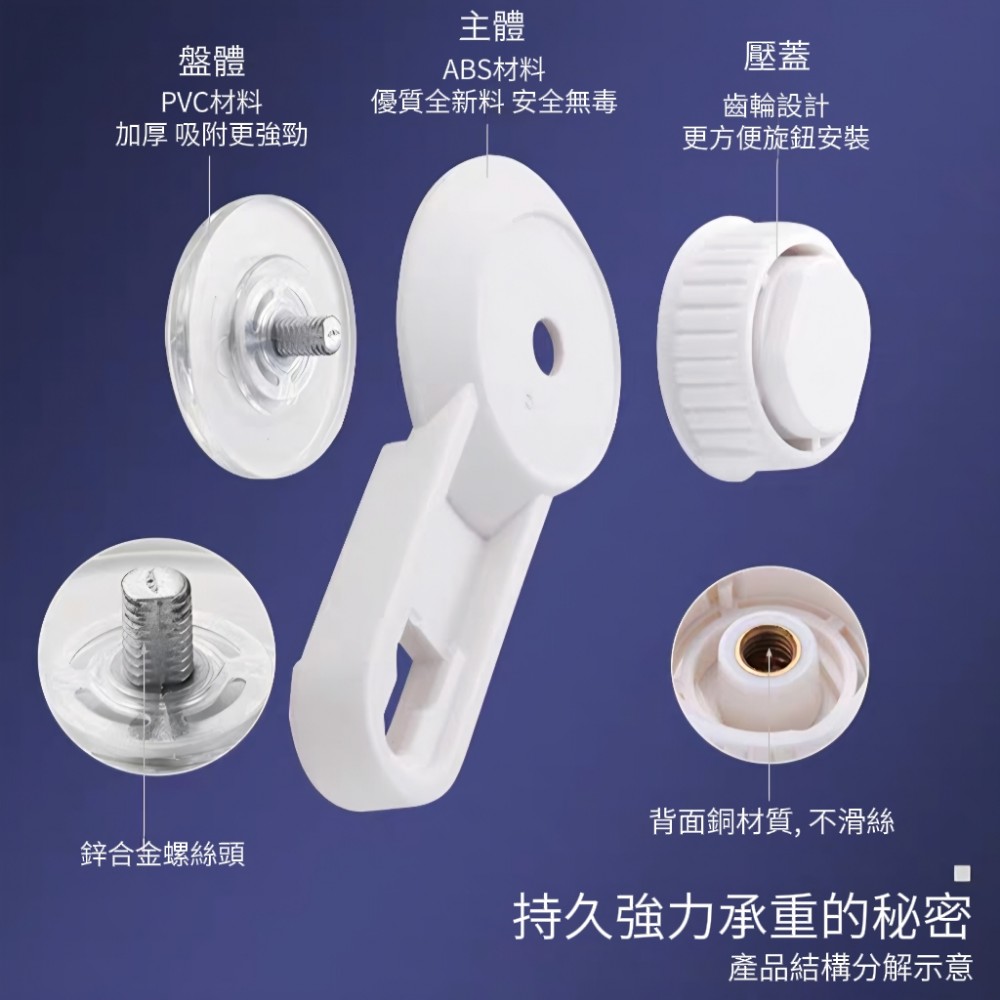 盤體
PVC材料
加厚 吸附更強勁

主體
ABS材料
優質全新料 安全無毒

壓蓋
齒輪設計
更方便旋鈕安裝

鋅合金螺絲頭

背面銅材質, 不滑絲

持久強力承重的秘密
產品結構分解示意