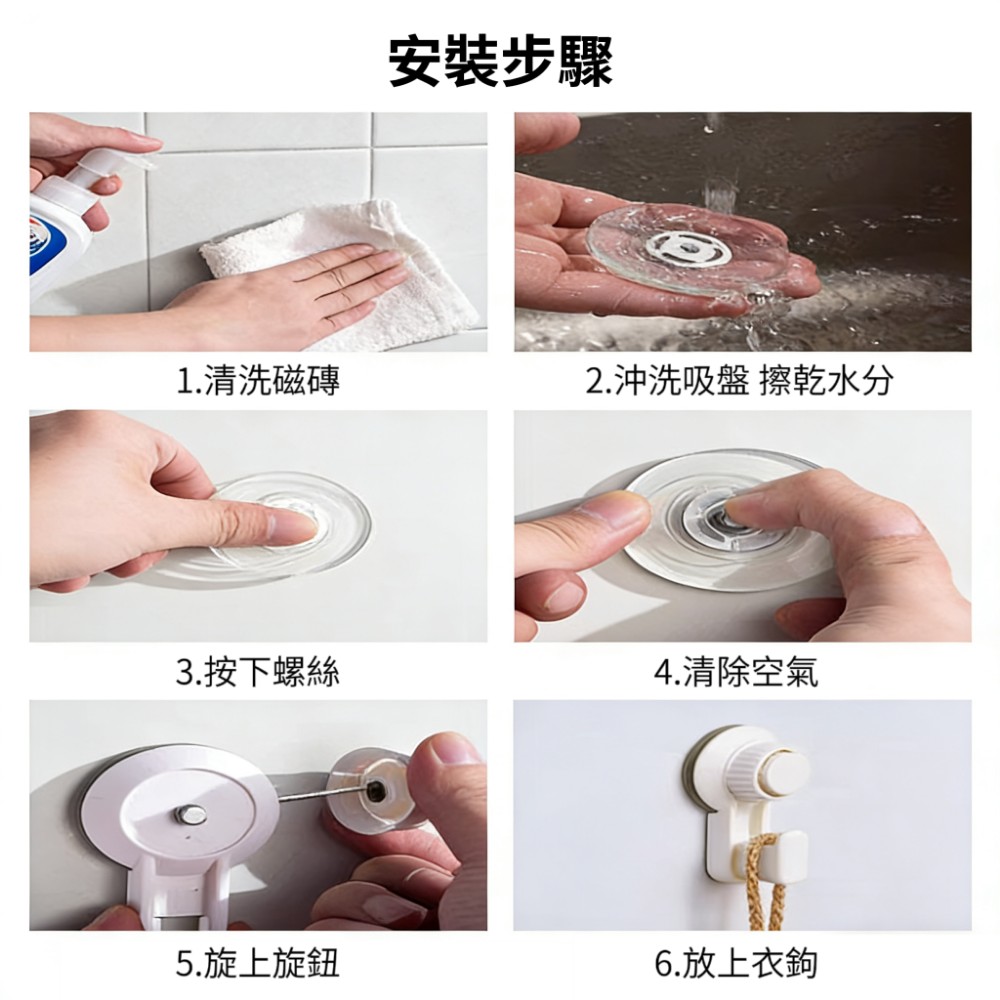 安裝步驟

1.清洗磁磚

2.沖洗吸盤 擦乾水分

3.按下螺絲

4.清除空氣

5.旋上旋鈕

6.放上衣鉤