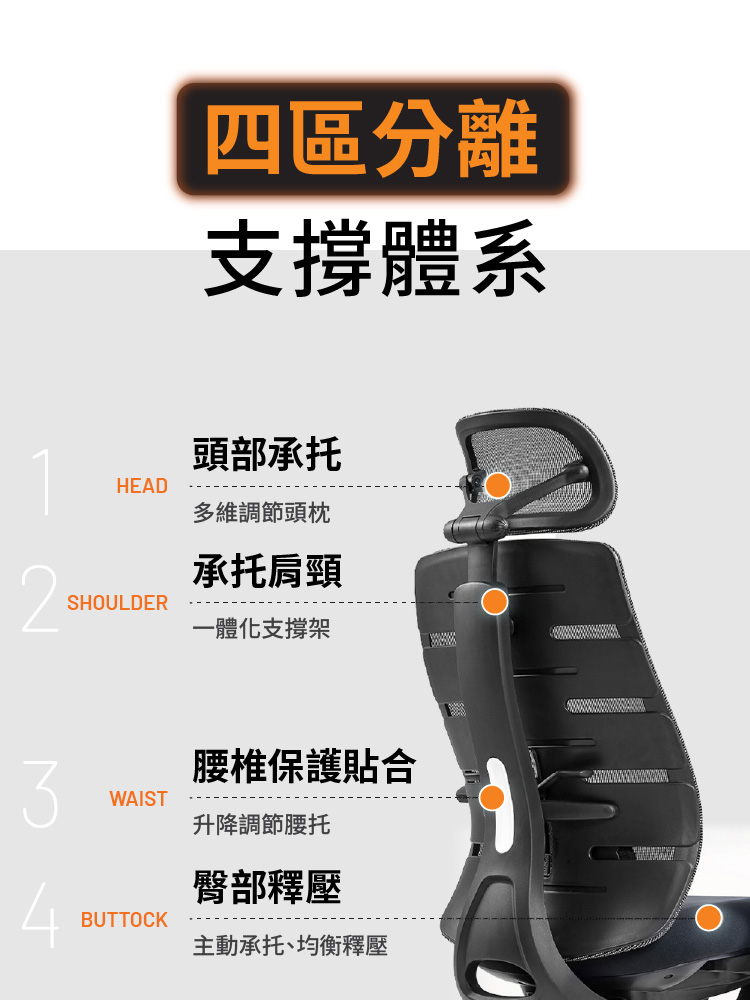 四區分離
支撐體系

1
HEAD
頭部承托
多維調節頭枕

2
SHOULDER
承托肩頸
一體化支撐架

3
WAIST
腰椎保護貼合
升降調節腰托

4
BUTTOCK
臀部釋壓
主動承托、均衡釋壓