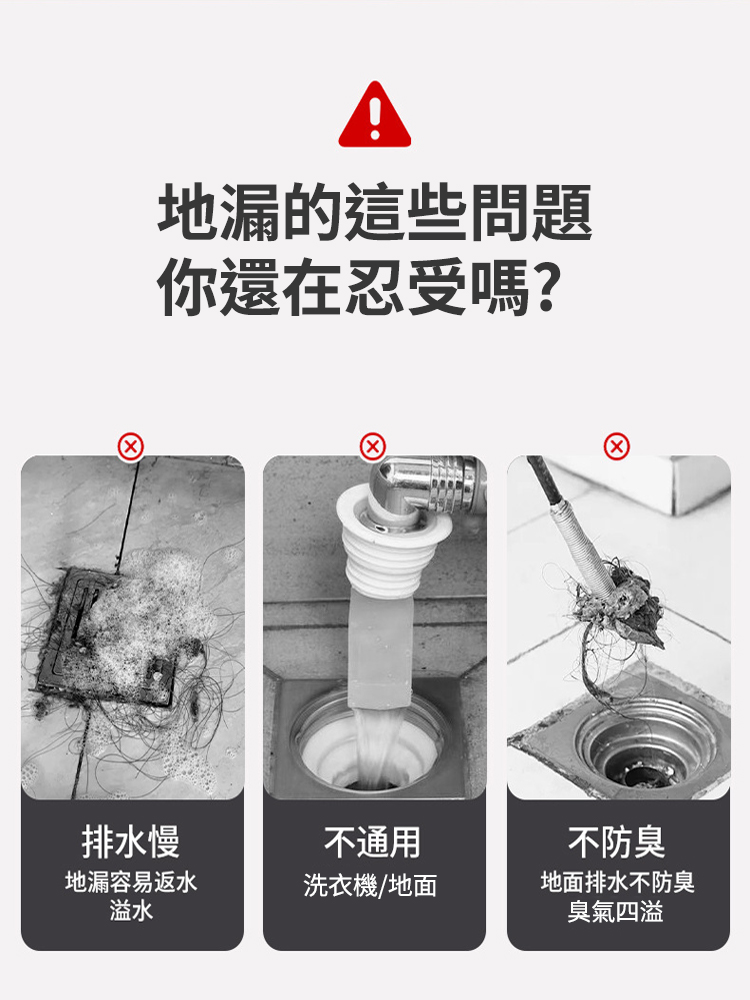 地漏的這些問題
你還在忍受嗎?

排水慢
地漏容易返水
溢水

不通用
洗衣機/地面

不防臭
地面排水不防臭
臭氣四溢