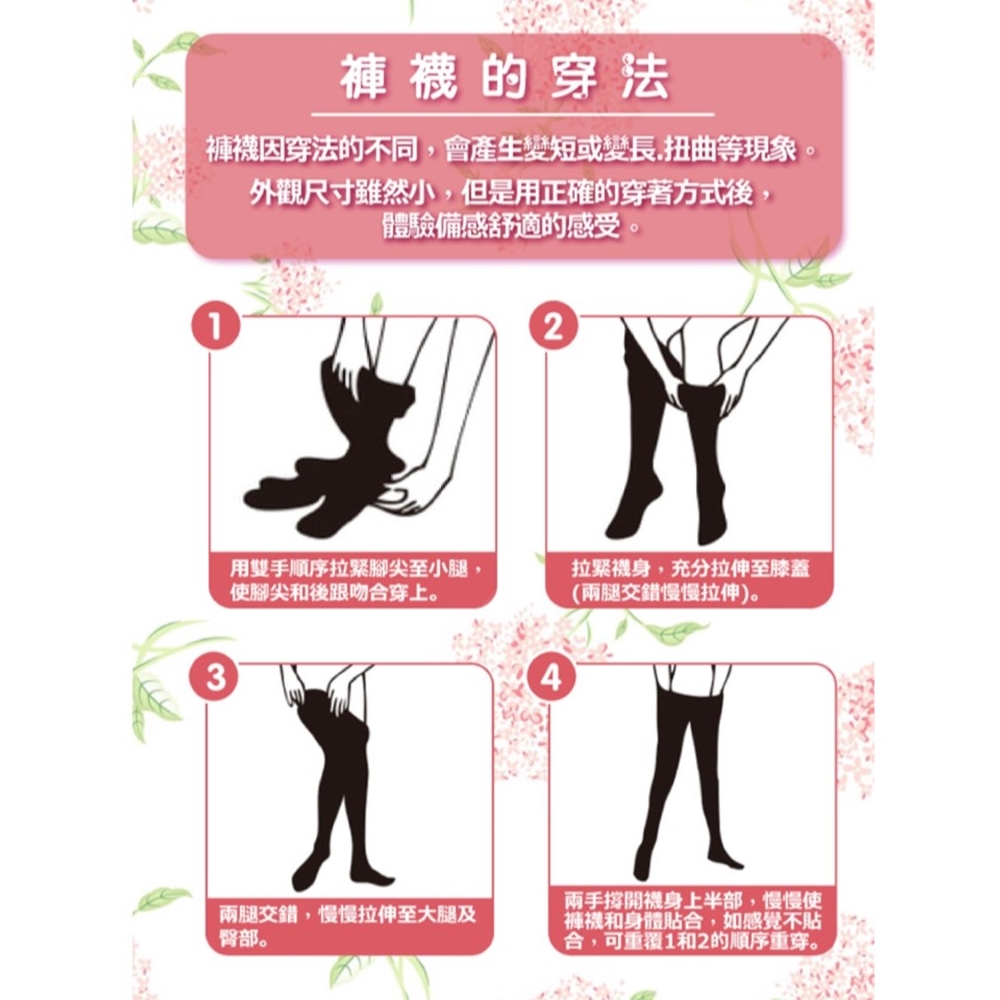 褲襪的穿法

褲襪因穿法的不同，會產生變短或變長.扭曲等現象。
外觀尺寸雖然小，但是用正確的穿著方式後，
體驗備感舒適的感受。

1

用雙手順序拉緊腳尖至小腿，使腳尖和後跟吻合穿上。

2

拉緊襪身，充分拉伸至膝蓋(兩腿交錯慢慢拉伸)。

3

兩腿交錯，慢慢拉伸至大腿及臀部。

4

兩手撐開襪身上半部，慢慢使褲襪和身體貼合，如感覺不貼合，可重覆1和2的順序重穿。