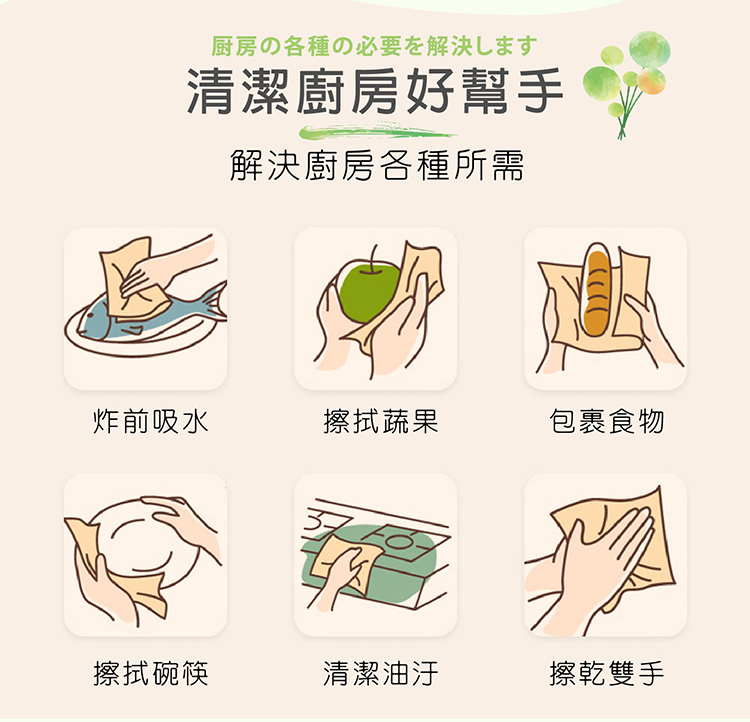 厨房の各種の必要を解決します

清潔廚房好幫手

解決廚房各種所需

炸前吸水

擦拭蔬果

包裹食物

擦拭碗筷

清潔油汙

擦乾雙手