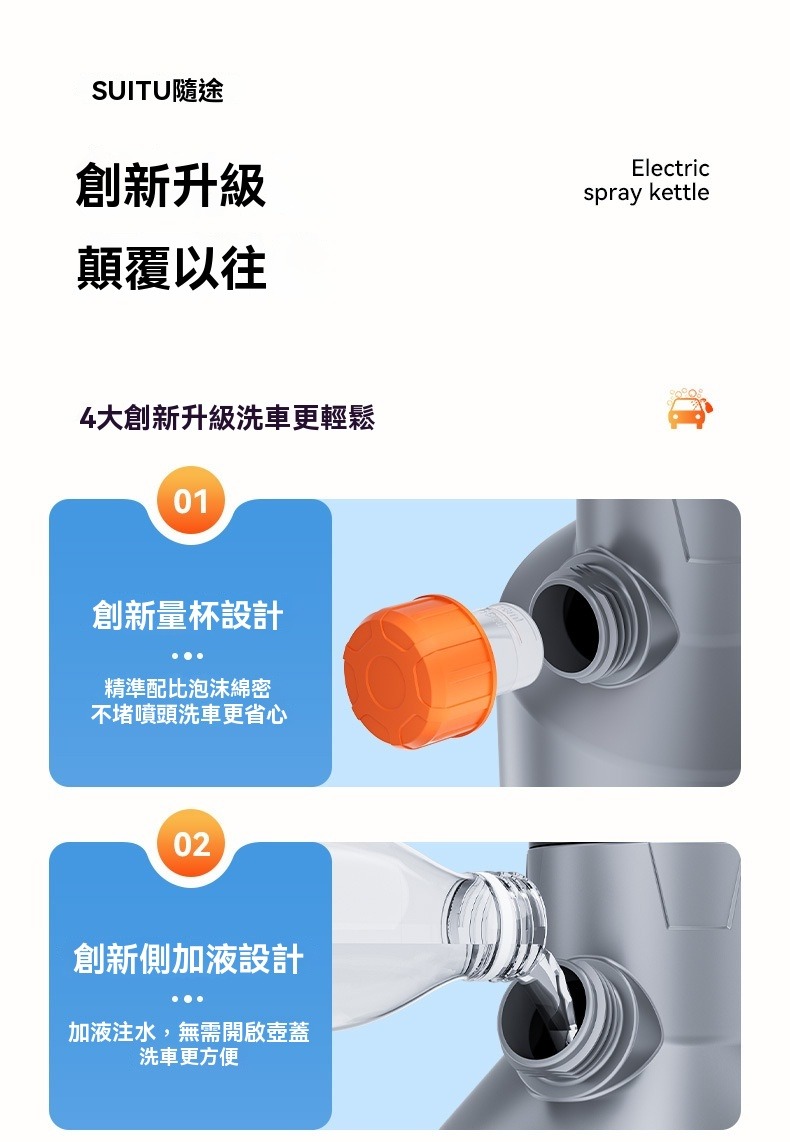 SUITU隨途

創新升級

顛覆以往

Electric
spray kettle

4大創新升級洗車更輕鬆

01

創新量杯設計

精準配比泡沫綿密
不堵噴頭洗車更省心

02

創新側加液設計

加液注水，無需開啟壺蓋
洗車更方便