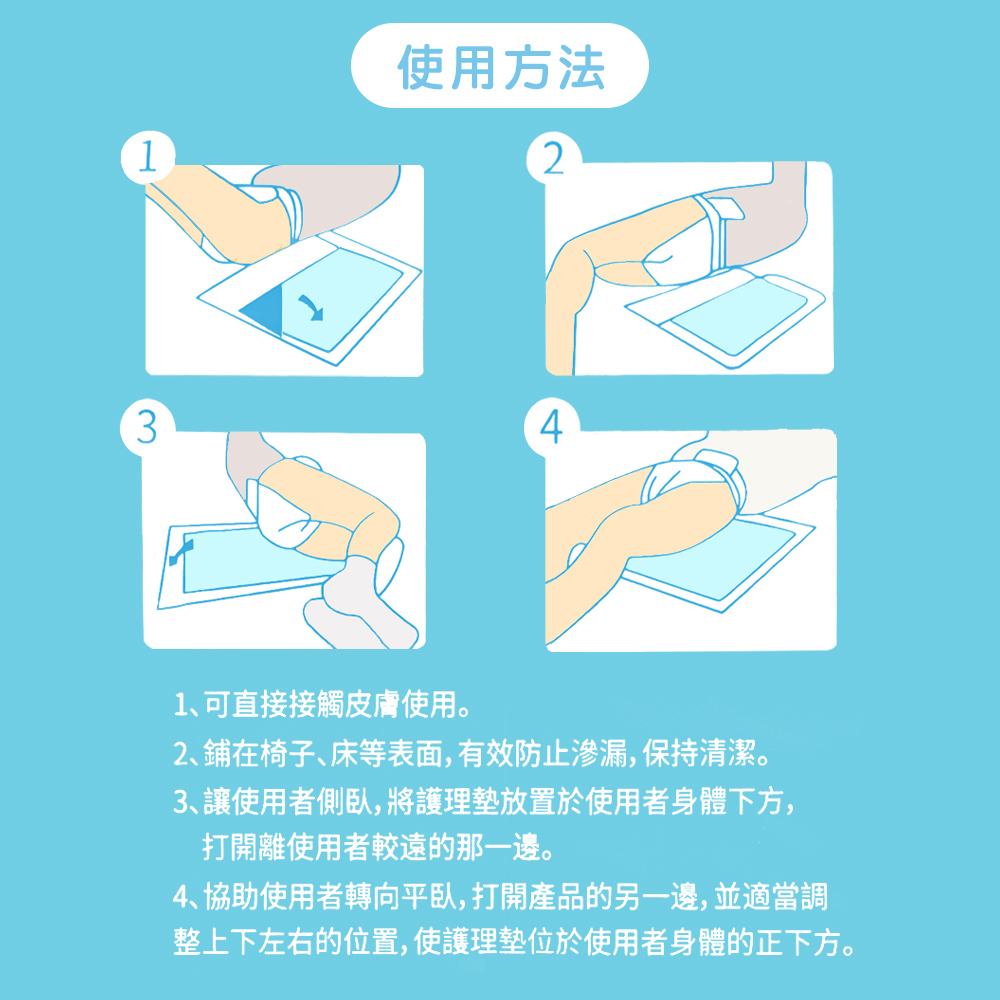 使用方法

1

2

3

4

1、可直接接觸皮膚使用。

2、鋪在椅子、床等表面，有效防止滲漏，保持清潔。

3、讓使用者側臥，將護理墊放置於使用者身體下方，打開離使用者較遠的那一邊。

4、協助使用者轉向平臥，打開產品的另一邊，並適當調整上下左右的位置，使護理墊位於使用者身體的正下方。