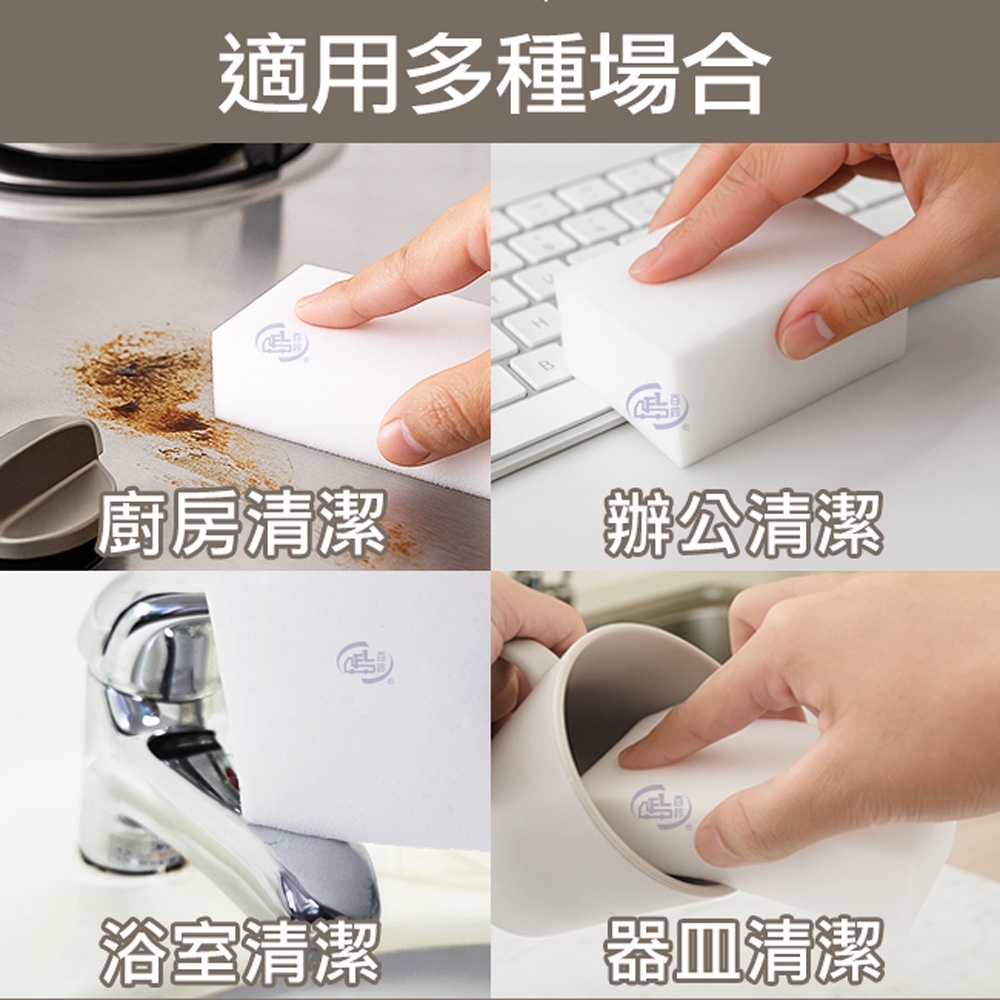 適用多種場合

廚房清潔

辦公清潔

浴室清潔

器皿清潔