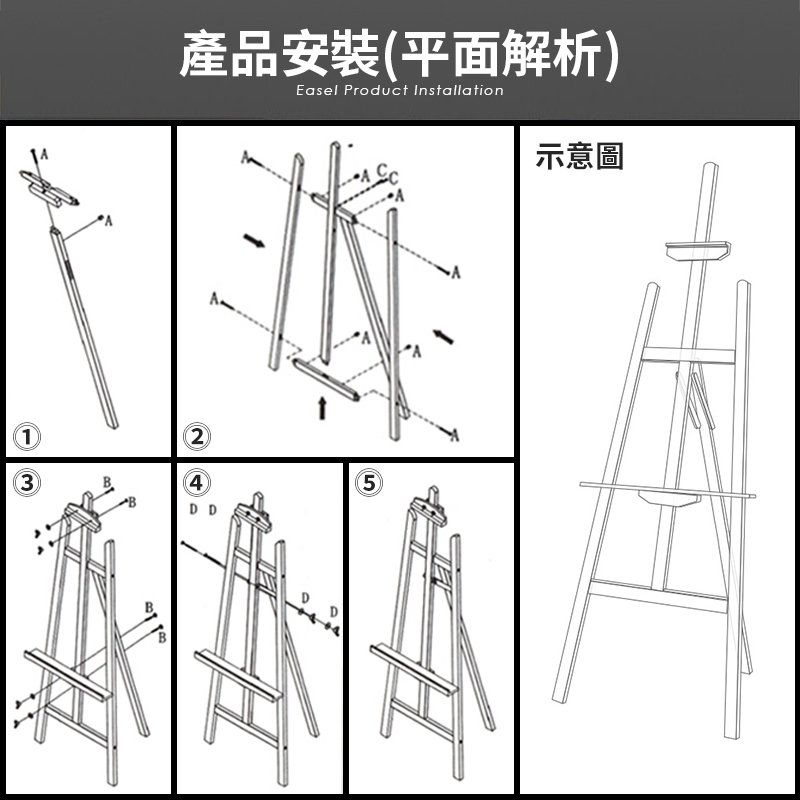 產品安裝(平面解析)
Easel Product Installation

A
A
①

A
A C C
A
A
A
A
A
A
②

示意圖

③
B
B
B
B

④
D D
D
D

⑤