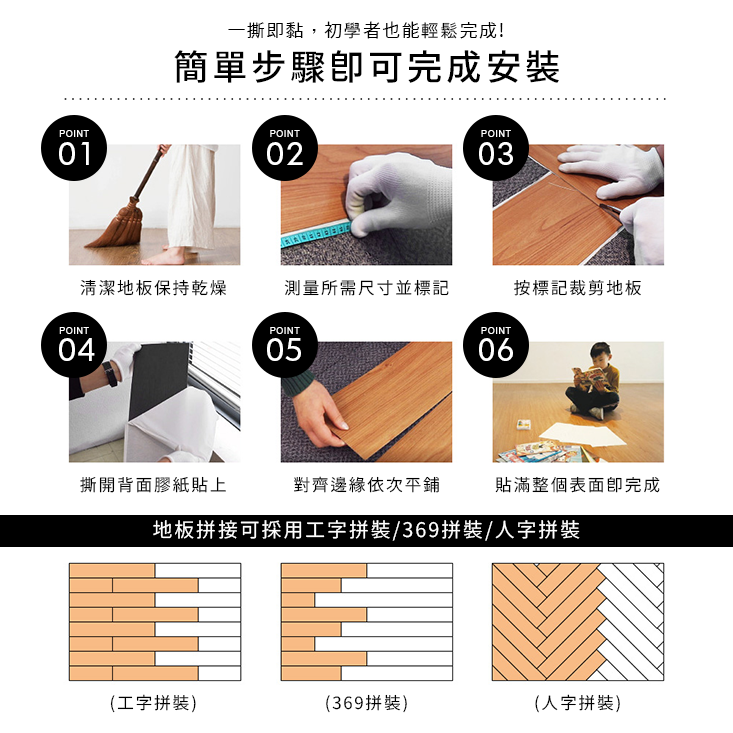 一撕即黏，初學者也能輕鬆完成!

簡單步驟即可完成安裝

POINT 01

清潔地板保持乾燥

POINT 02

測量所需尺寸並標記

POINT 03

按標記裁剪地板

POINT 04

撕開背面膠紙貼上

POINT 05

對齊邊緣依次平鋪

POINT 06

貼滿整個表面即完成

地板拼接可採用工字拼裝/369拼裝/人字拼裝

(工字拼裝)

(369拼裝)

(人字拼裝)