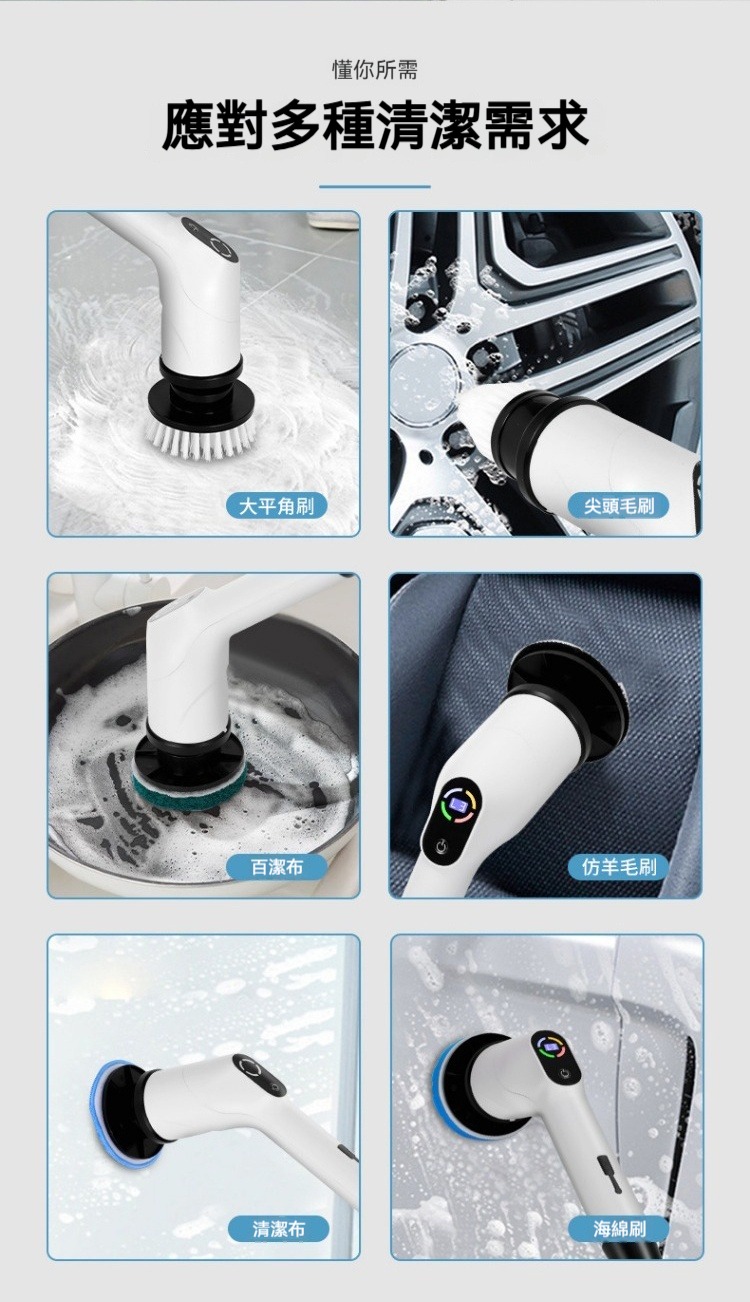 懂你所需

應對多種清潔需求

大平角刷

尖頭毛刷

百潔布

仿羊毛刷

清潔布

海綿刷