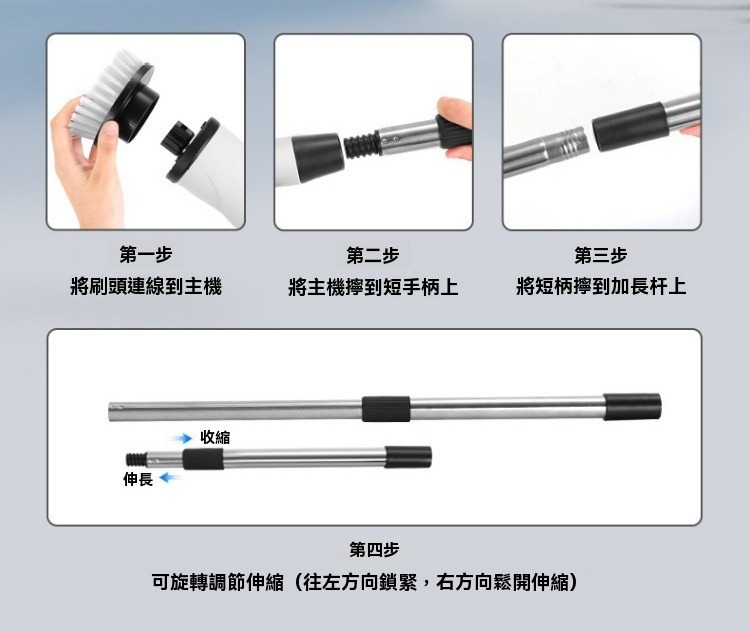 第一步
將刷頭連線到主機

第二步
將主機擰到短手柄上

第三步
將短柄擰到加長杆上

收縮
伸長

第四步
可旋轉調節伸縮（往左方向鎖緊，右方向鬆開伸縮）