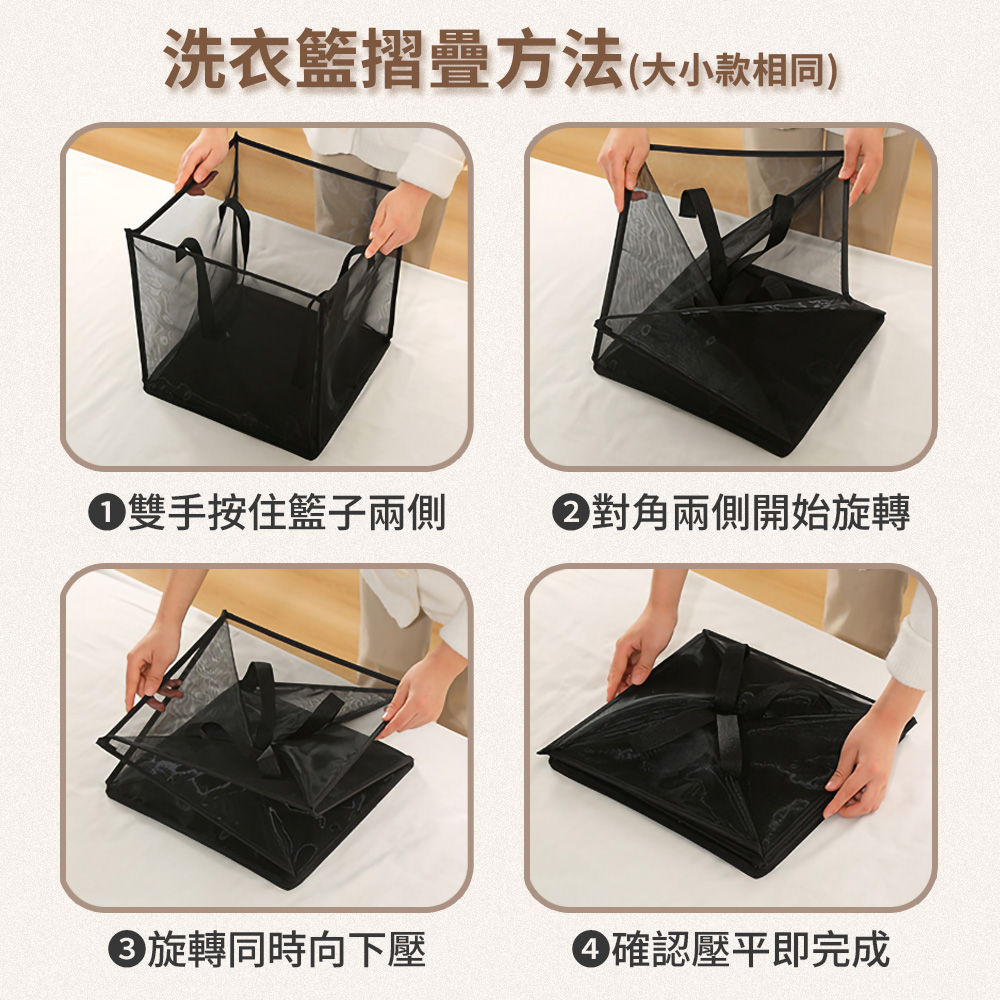 洗衣籃摺疊方法(大小款相同)

❶雙手按住籃子兩側

❷對角兩側開始旋轉

❸旋轉同時向下壓

❹確認壓平即完成