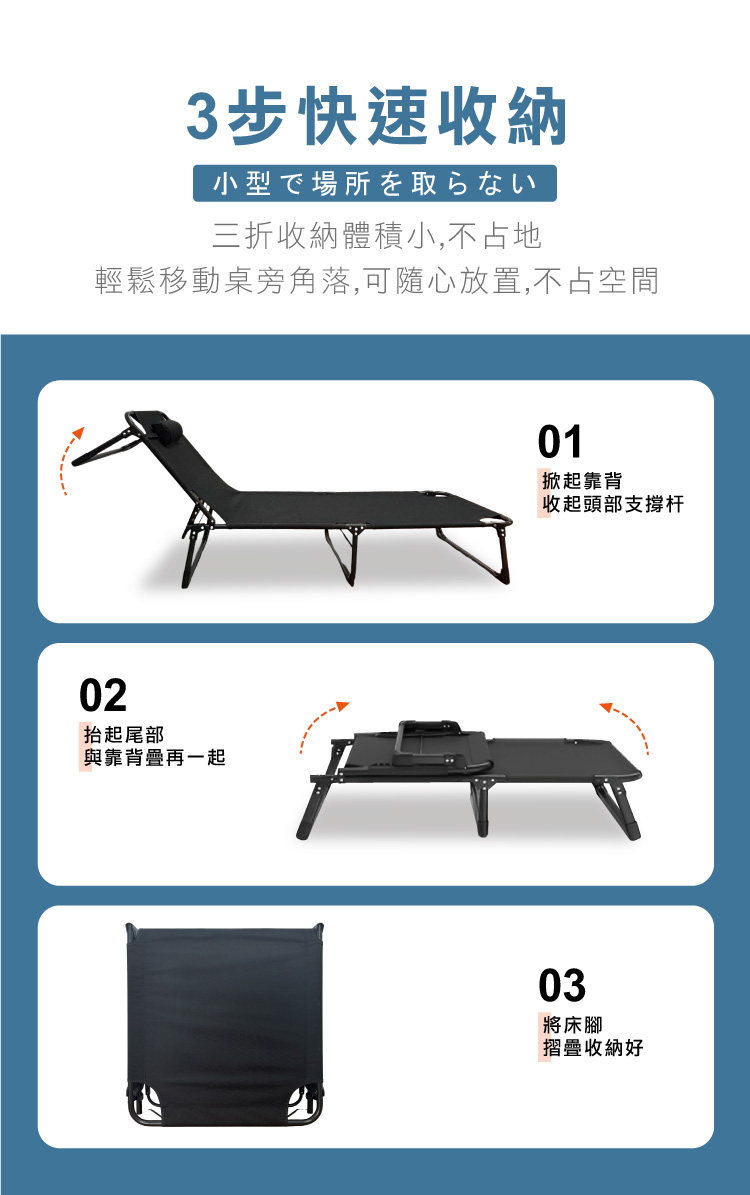 3步快速收納

小型で場所を取らない

三折收納體積小,不占地
輕鬆移動桌旁角落,可隨心放置,不占空間

01
掀起靠背
收起頭部支撐杆

02
抬起尾部
與靠背疊再一起

03
將床腳
摺疊收納好