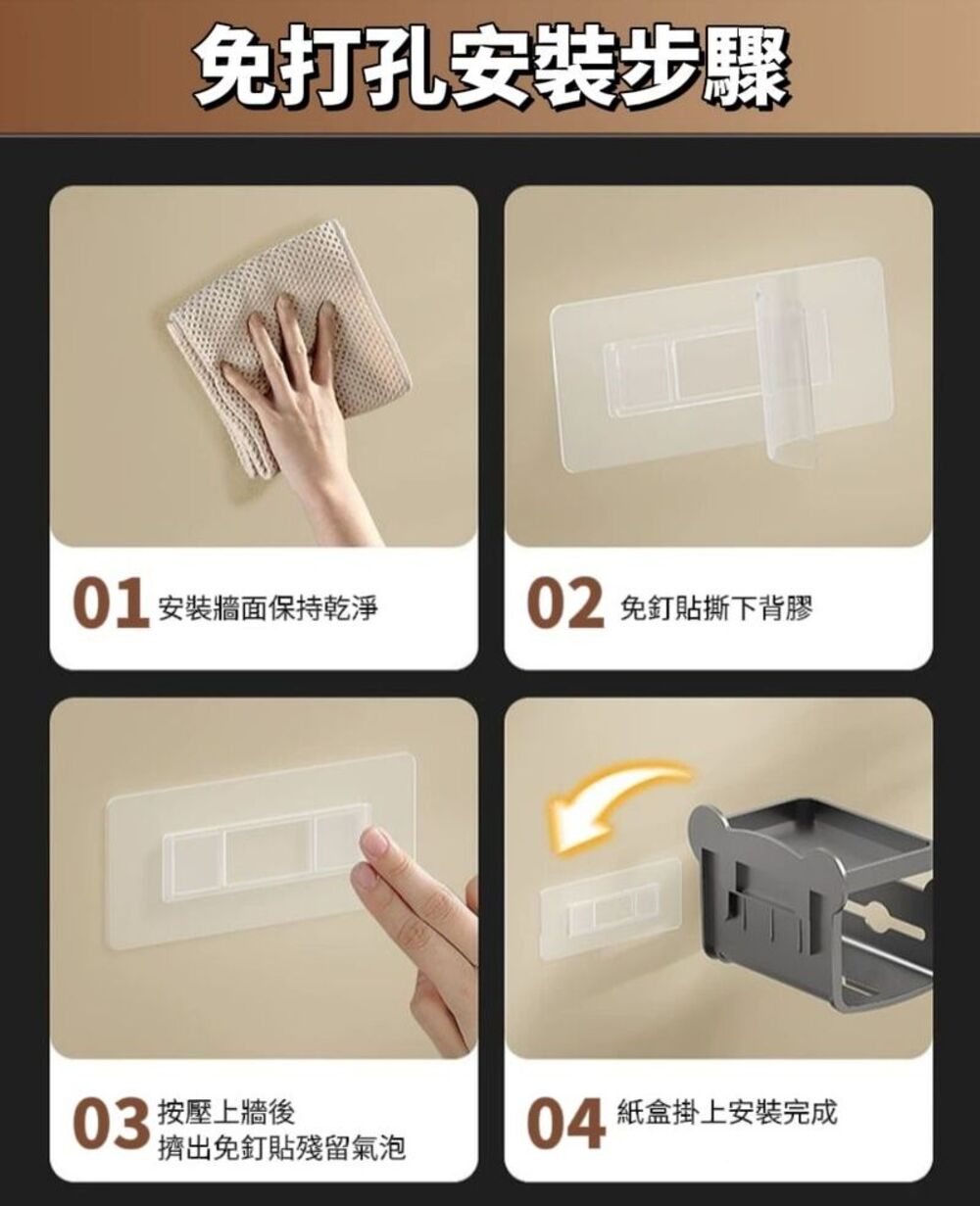 免打孔安裝步驟

01 安裝牆面保持乾淨

02 免釘貼撕下背膠

03 按壓上牆後
擠出免釘貼殘留氣泡

04 紙盒掛上安裝完成