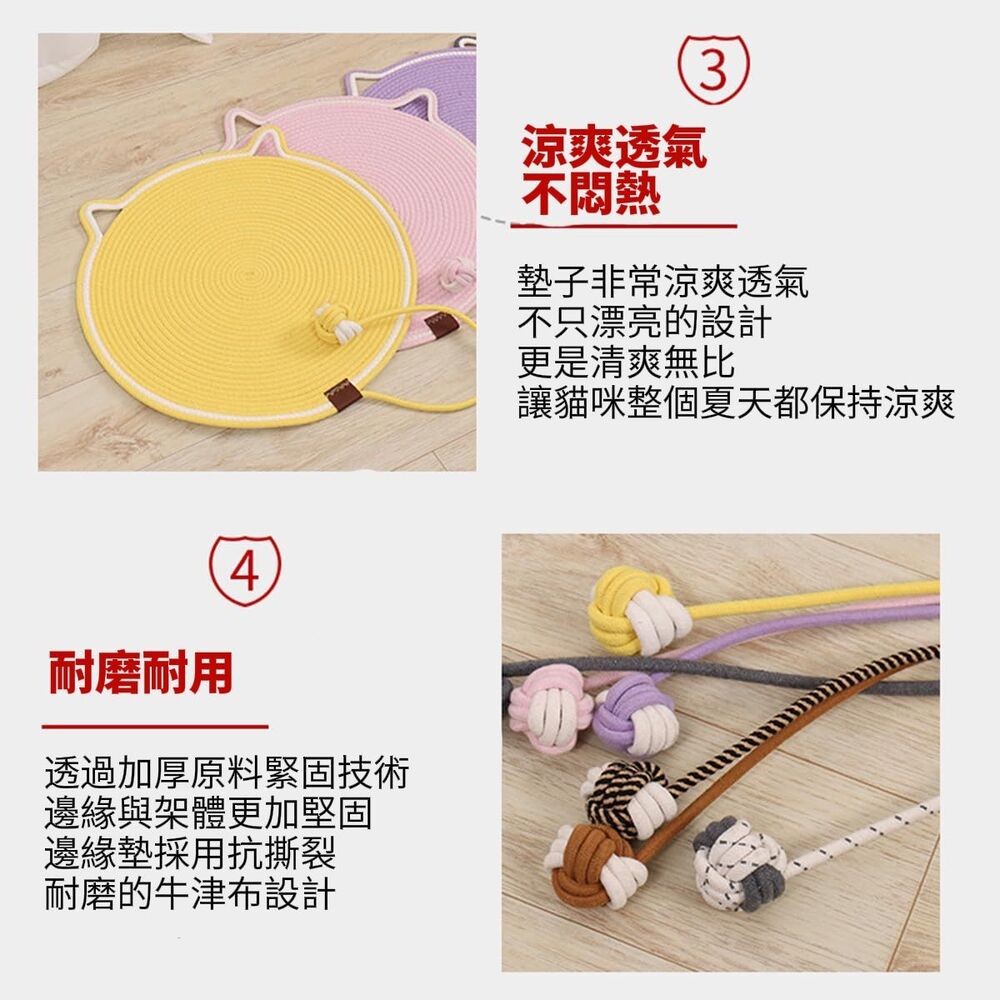 3

涼爽透氣
不悶熱

墊子非常涼爽透氣
不只漂亮的設計
更是清爽無比
讓貓咪整個夏天都保持涼爽

4

耐磨耐用

透過加厚原料緊固技術
邊緣與架體更加堅固
邊緣墊採用抗撕裂
耐磨的牛津布設計