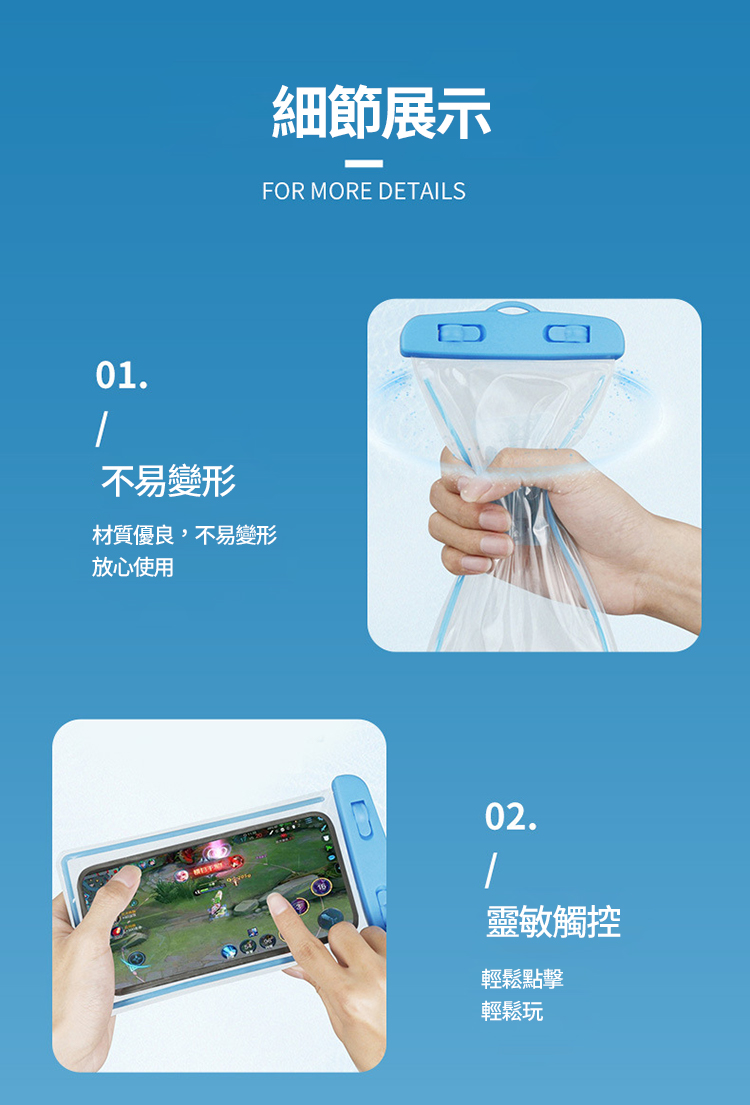 細節展示

FOR MORE DETAILS

01.
/
不易變形

材質優良，不易變形
放心使用

02.
/
靈敏觸控

輕鬆點擊
輕鬆玩