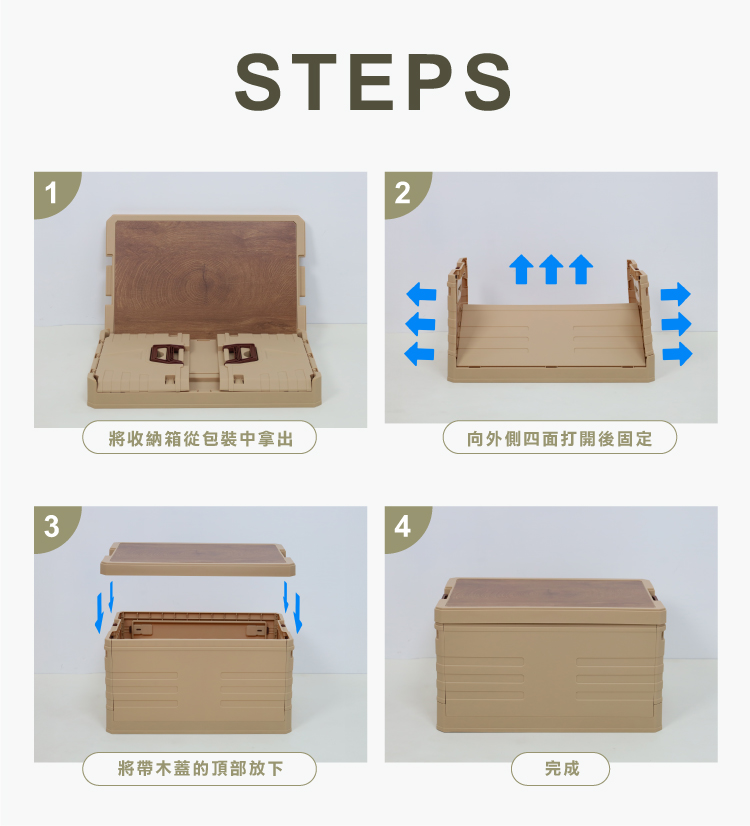 STEPS

1

將收納箱從包裝中拿出

2

向外側四面打開後固定

3

將帶木蓋的頂部放下

4

完成