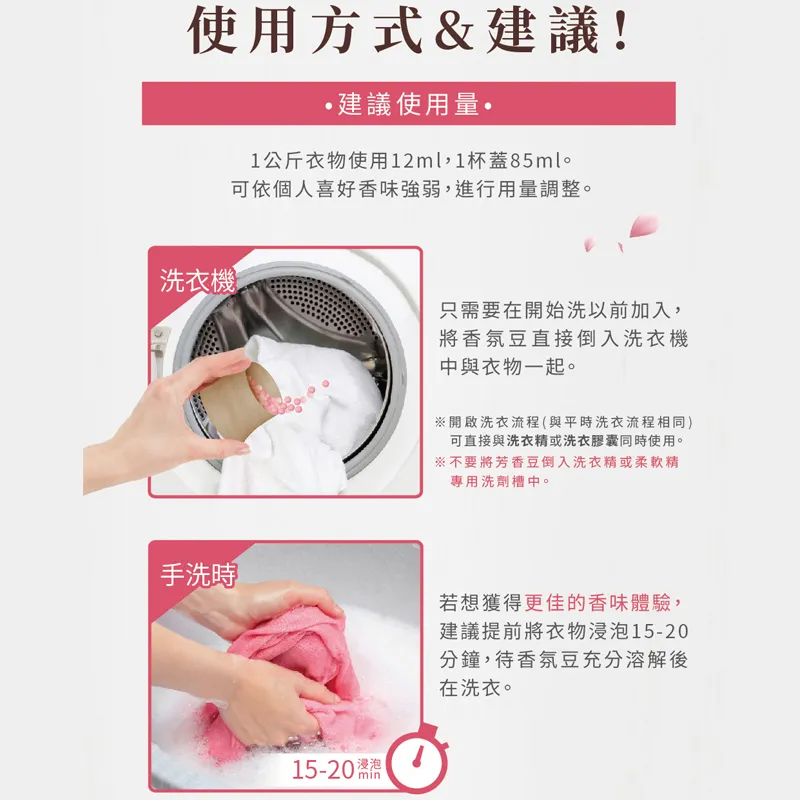 使用方式&建議!

•建議使用量•

1公斤衣物使用12ml,1杯蓋85ml。
可依個人喜好香味強弱,進行用量調整。

洗衣機

只需要在開始洗以前加入,將香氛豆直接倒入洗衣機中與衣物一起。

※開啟洗衣流程(與平時洗衣流程相同)可直接與洗衣精或洗衣膠囊同時使用。
※不要將芳香豆倒入洗衣精或柔軟精專用洗劑槽中。

手洗時

若想獲得更佳的香味體驗,建議提前將衣物浸泡15-20分鐘,待香氛豆充分溶解後在洗衣。

15-20 浸泡 min