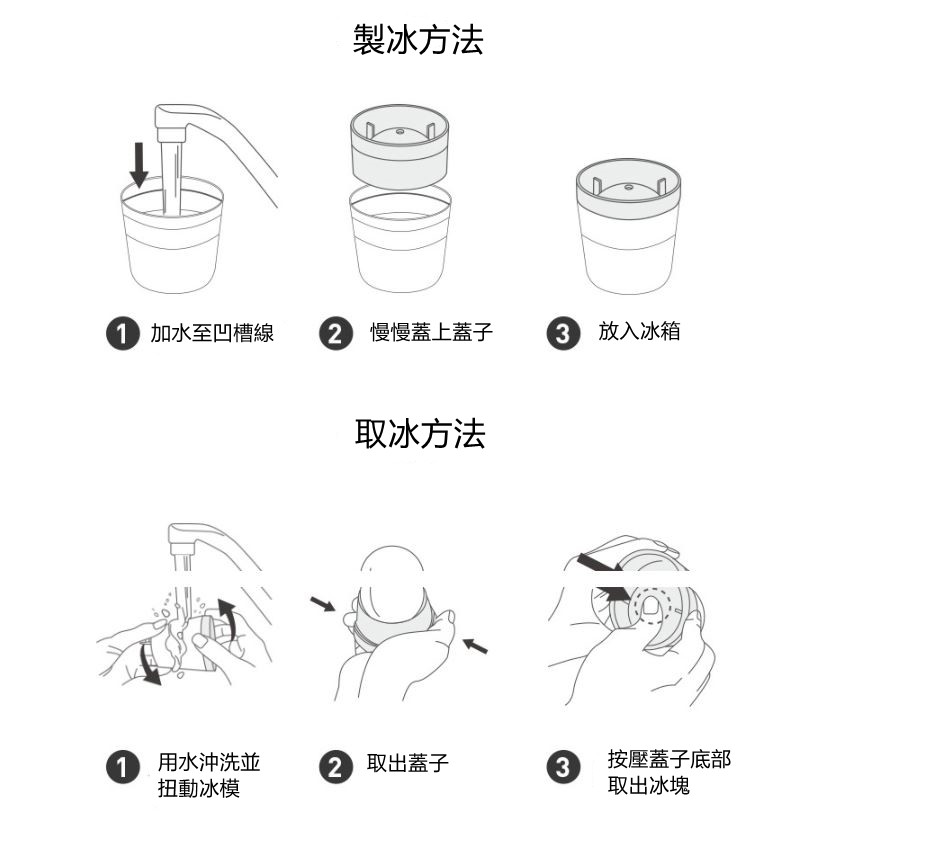 製冰方法

1 加水至凹槽線

2 慢慢蓋上蓋子

3 放入冰箱

取冰方法

1 用水沖洗並扭動冰模

2 取出蓋子

3 按壓蓋子底部取出冰塊