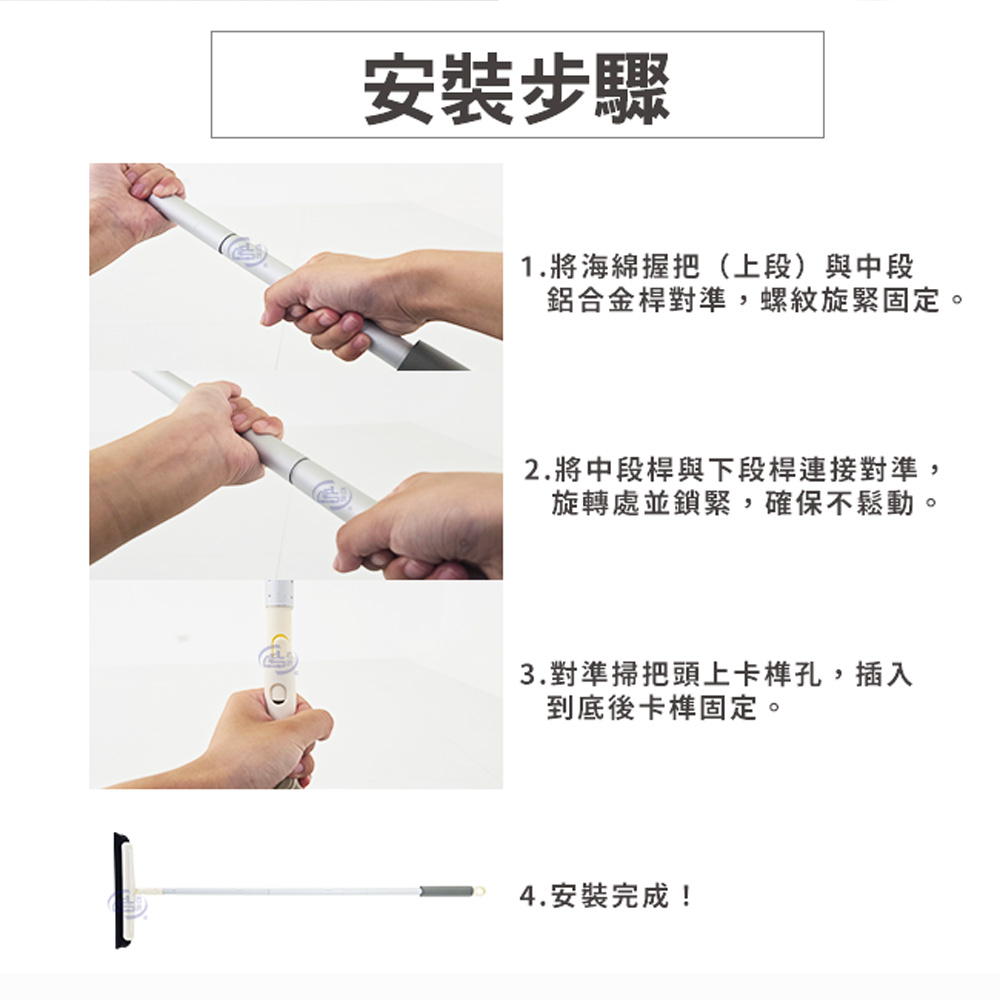 安裝步驟

1.將海綿握把（上段）與中段鋁合金桿對準，螺紋旋緊固定。

2.將中段桿與下段桿連接對準，旋轉處並鎖緊，確保不鬆動。

3.對準掃把頭上卡榫孔，插入到底後卡榫固定。

4.安裝完成！