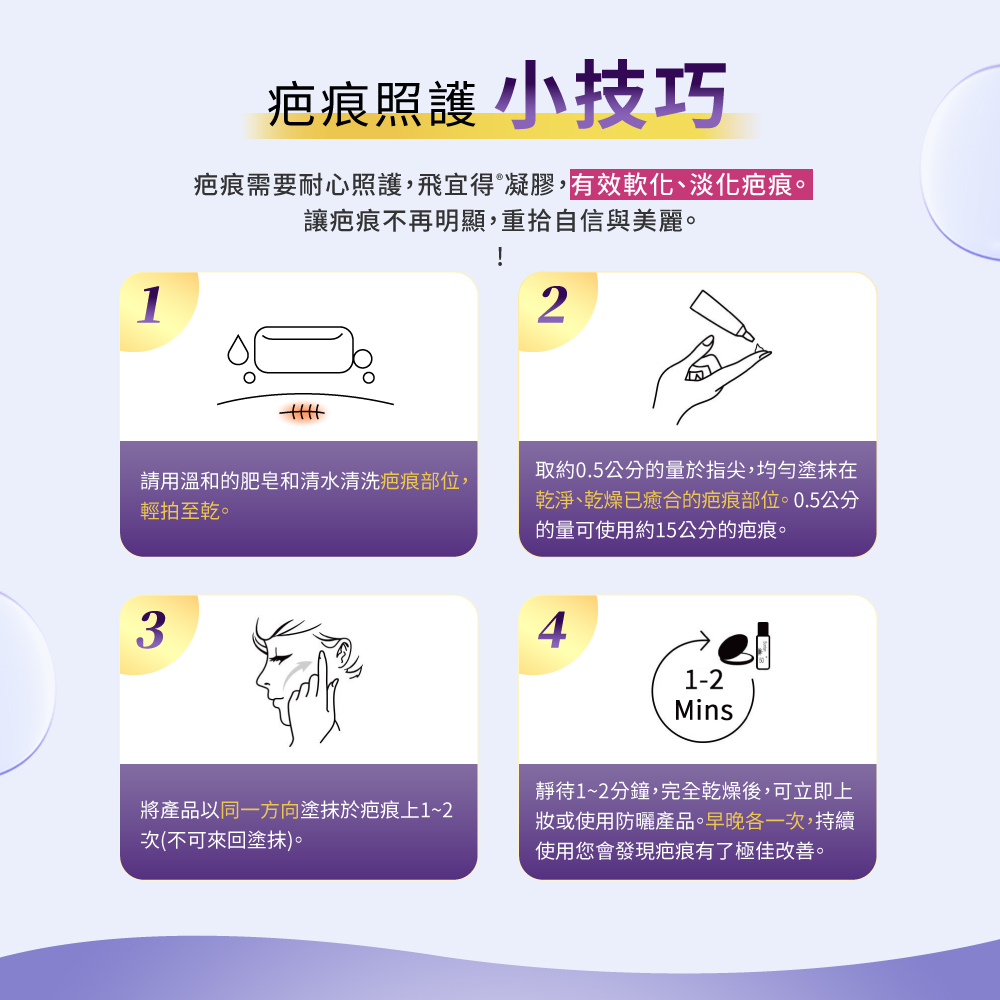 疤痕照護 小技巧

疤痕需要耐心照護，飛宜得®凝膠，有效軟化、淡化疤痕。
讓疤痕不再明顯，重拾自信與美麗。
!

1

請用溫和的肥皂和清水清洗疤痕部位，輕拍至乾。

2

取約0.5公分的量於指尖，均勻塗抹在乾淨、乾燥已癒合的疤痕部位。0.5公分的量可使用約15公分的疤痕。

3

將產品以同一方向塗抹於疤痕上1~2次(不可來回塗抹)。

4

1-2 Mins

靜待1~2分鐘，完全乾燥後，可立即上妝或使用防曬產品。早晚各一次，持續使用您會發現疤痕有了極佳改善。