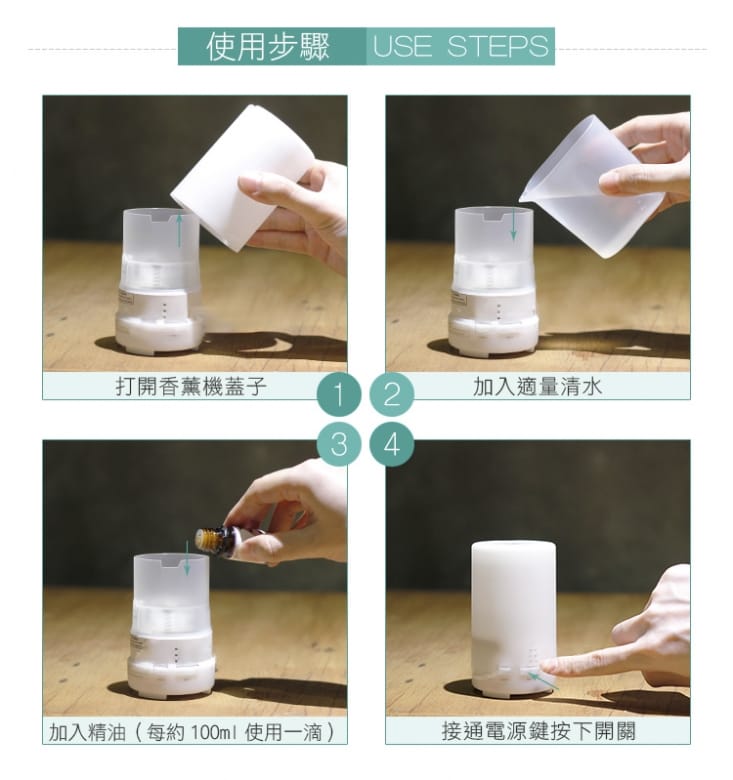 使用步驟 USE STEPS

打開香薰機蓋子

1

2

加入適量清水

3

4

加入精油（每約 100ml 使用一滴）

接通電源鍵按下開關