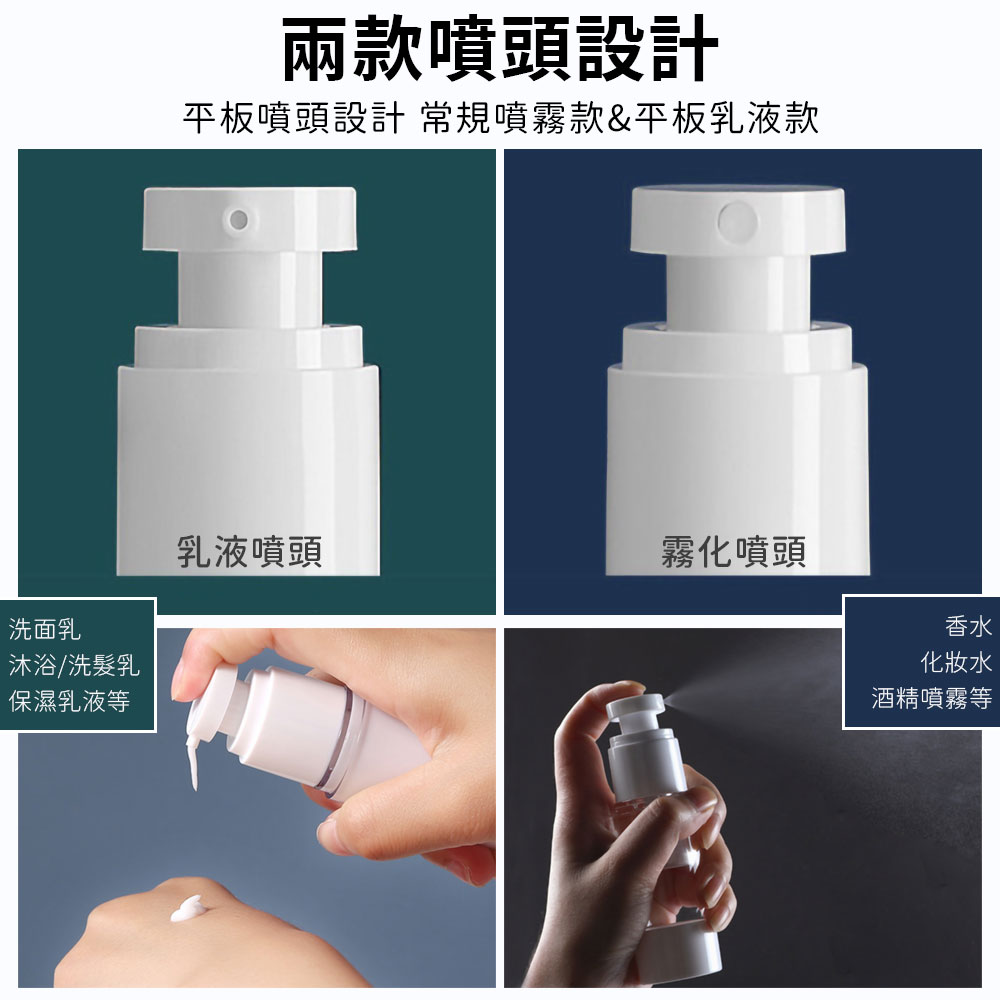 兩款噴頭設計

平板噴頭設計 常規噴霧款&平板乳液款

乳液噴頭

霧化噴頭

洗面乳
沐浴/洗髮乳
保濕乳液等

香水
化妝水
酒精噴霧等