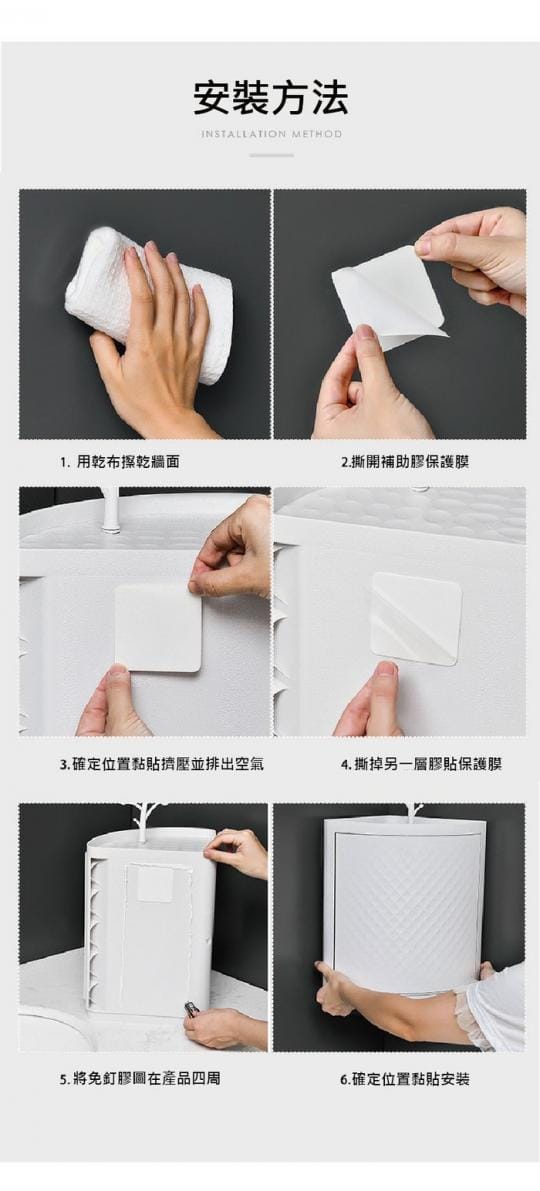 安裝方法

INSTALLATION METHOD

1. 用乾布擦乾牆面

2.撕開補助膠保護膜

3.確定位置黏貼擠壓並排出空氣

4.撕掉另一層膠貼保護膜

5.將免釘膠圖在產品四周

6.確定位置黏貼安裝