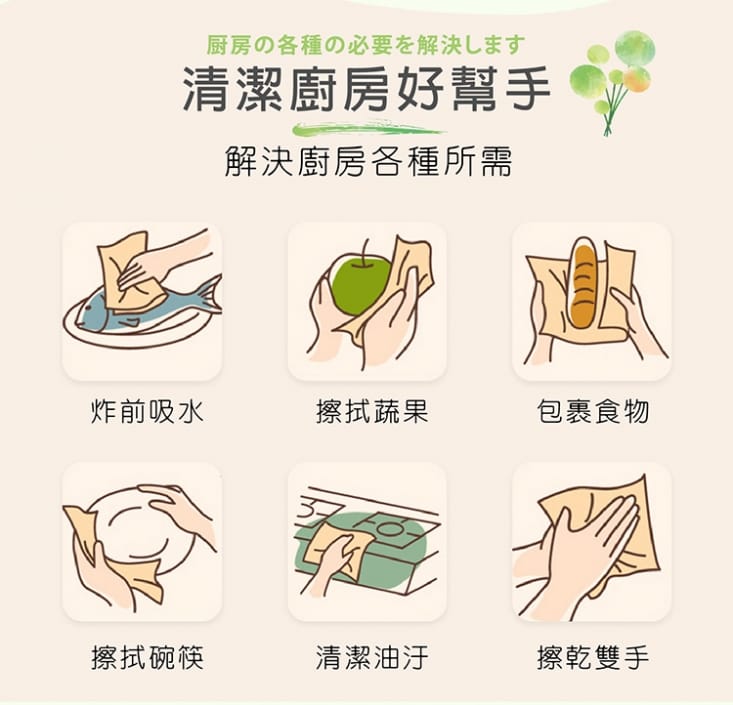 厨房の各種の必要を解決します
清潔廚房好幫手
解決廚房各種所需

炸前吸水

擦拭蔬果

包裹食物

擦拭碗筷

清潔油汙

擦乾雙手