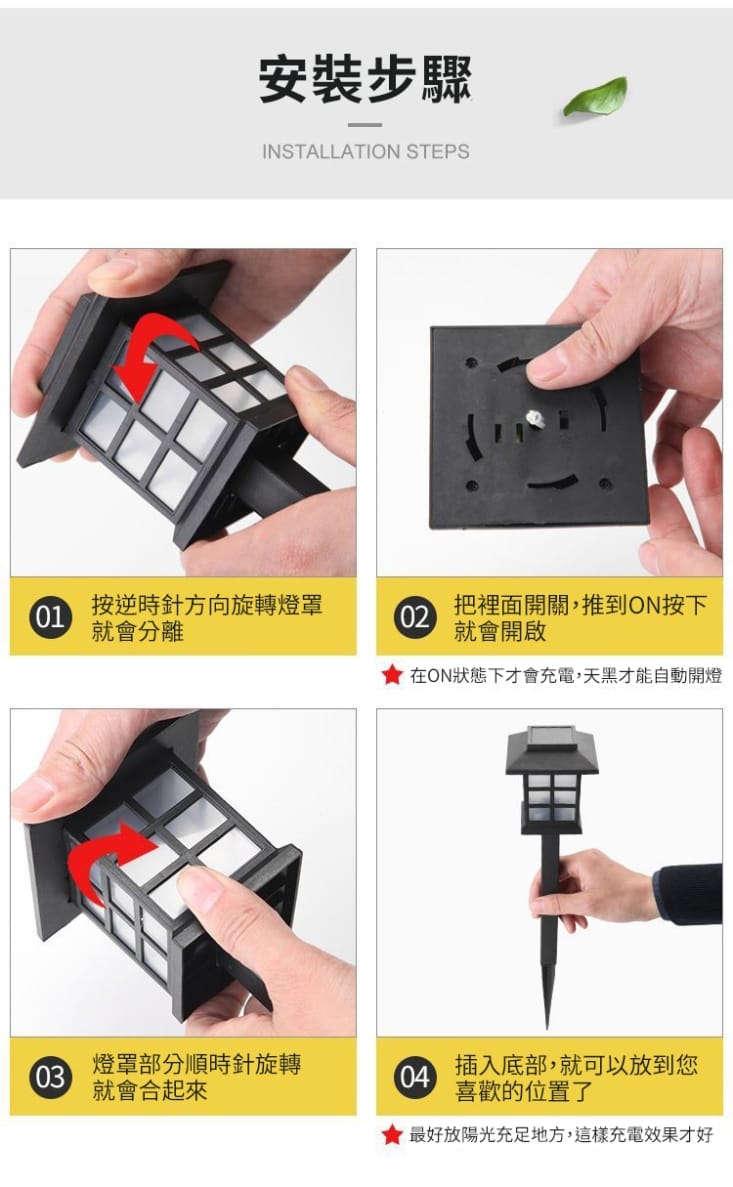 安裝步驟

INSTALLATION STEPS

01 按逆時針方向旋轉燈罩就會分離

02 把裡面開關，推到ON按下就會開啟

★ 在ON狀態下才會充電，天黑才能自動開燈

03 燈罩部分順時針旋轉就會合起來

04 插入底部，就可以放到您喜歡的位置了

★ 最好放陽光充足地方，這樣充電效果才好